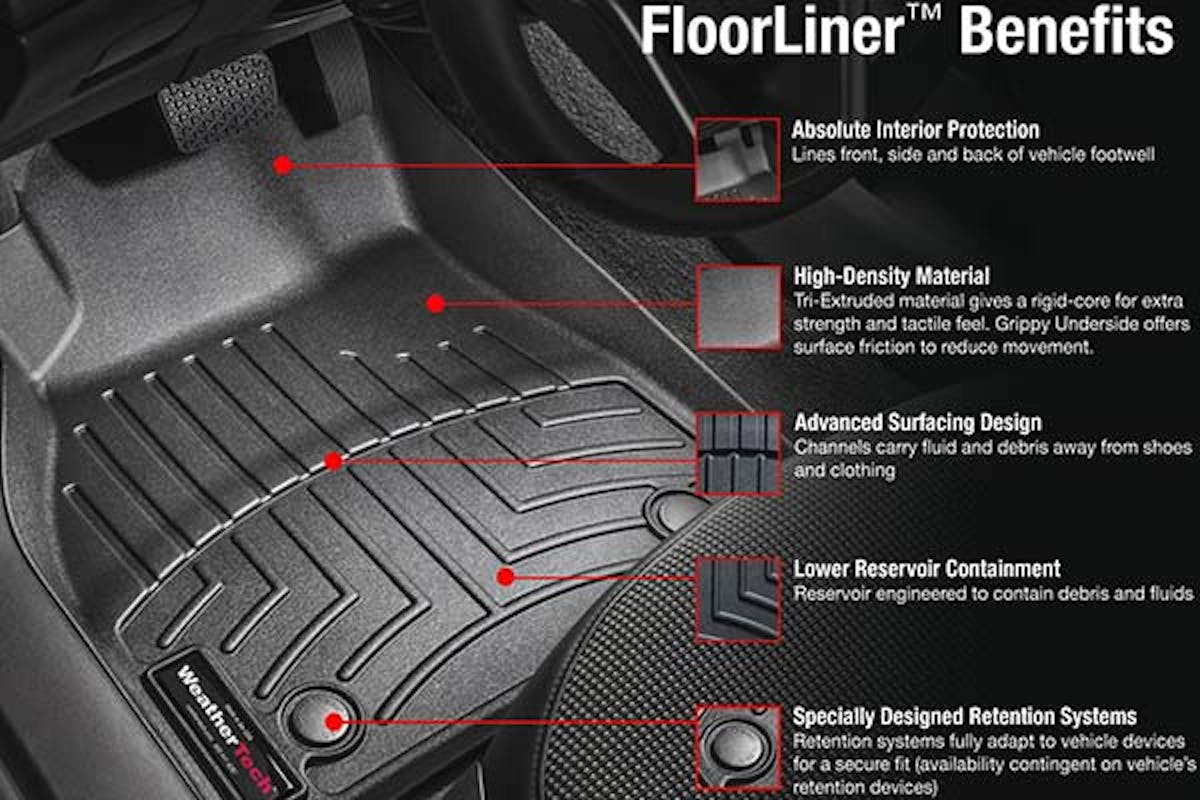 FloorLiner™ Benefits

Absolute Interior Protection
Lines front, side and back of vehicle footwell

High-Density Material
Tri-Extruded material gives a rigid-core for extra strength and tactile feel. Grippy Underside offers surface friction to reduce movement.

Advanced Surfacing Design
Channels carry fluid and debris away from shoes and clothing

Lower Reservoir Containment
Reservoir engineered to contain debris and fluids

Specially Designed Retention Systems
Retention systems fully adapt to vehicle devices for a secure fit (availability contingent on vehicle's retention devices)

WeatherTech