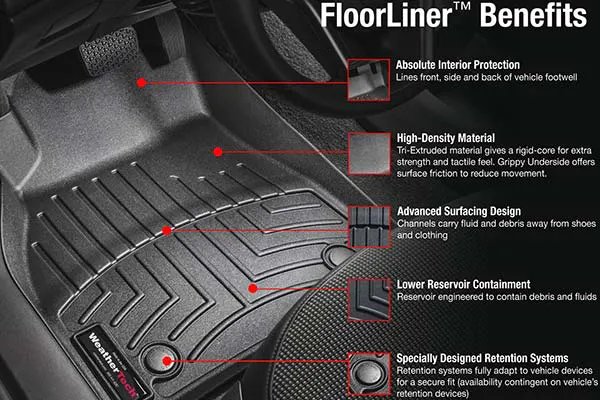 FloorLiner™ Benefits

Absolute Interior Protection
Lines front, side and back of vehicle footwell

High-Density Material
Tri-Extruded material gives a rigid-core for extra strength and tactile feel. Grippy Underside offers surface friction to reduce movement.

Advanced Surfacing Design
Channels carry fluid and debris away from shoes and clothing

Lower Reservoir Containment
Reservoir engineered to contain debris and fluids

Specially Designed Retention Systems
Retention systems fully adapt to vehicle devices for a secure fit (availability contingent on vehicle's retention devices)

WeatherTech