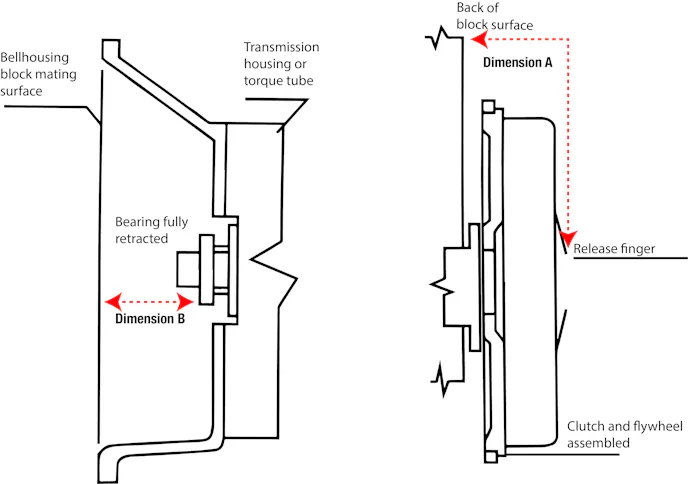 Bellhousing block mating surface

Transmission housing or torque tube

Bearing fully retracted

Dimension B

Back of block surface

Dimension A

Release finger

Clutch and flywheel assembled