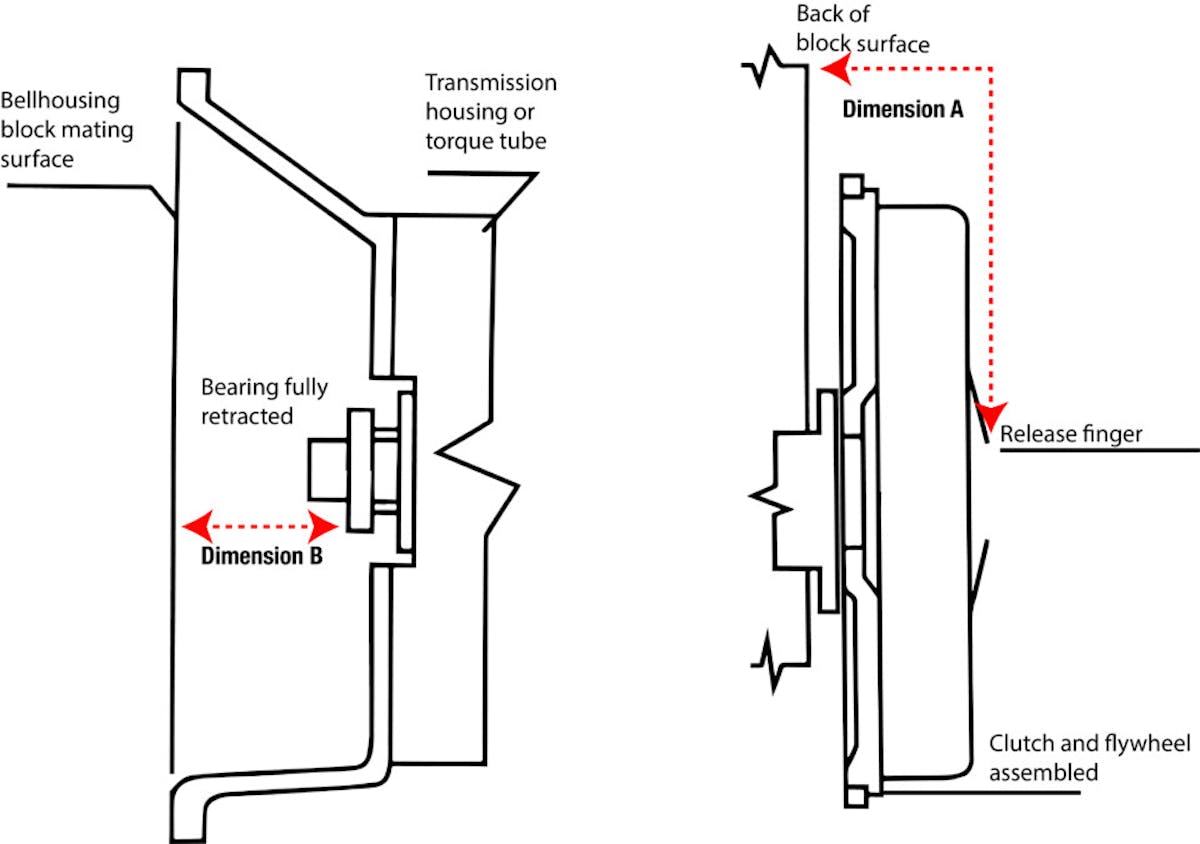 Bellhousing block mating surface

Transmission housing or torque tube

Bearing fully retracted

Dimension B

Back of block surface

Dimension A

Release finger

Clutch and flywheel assembled