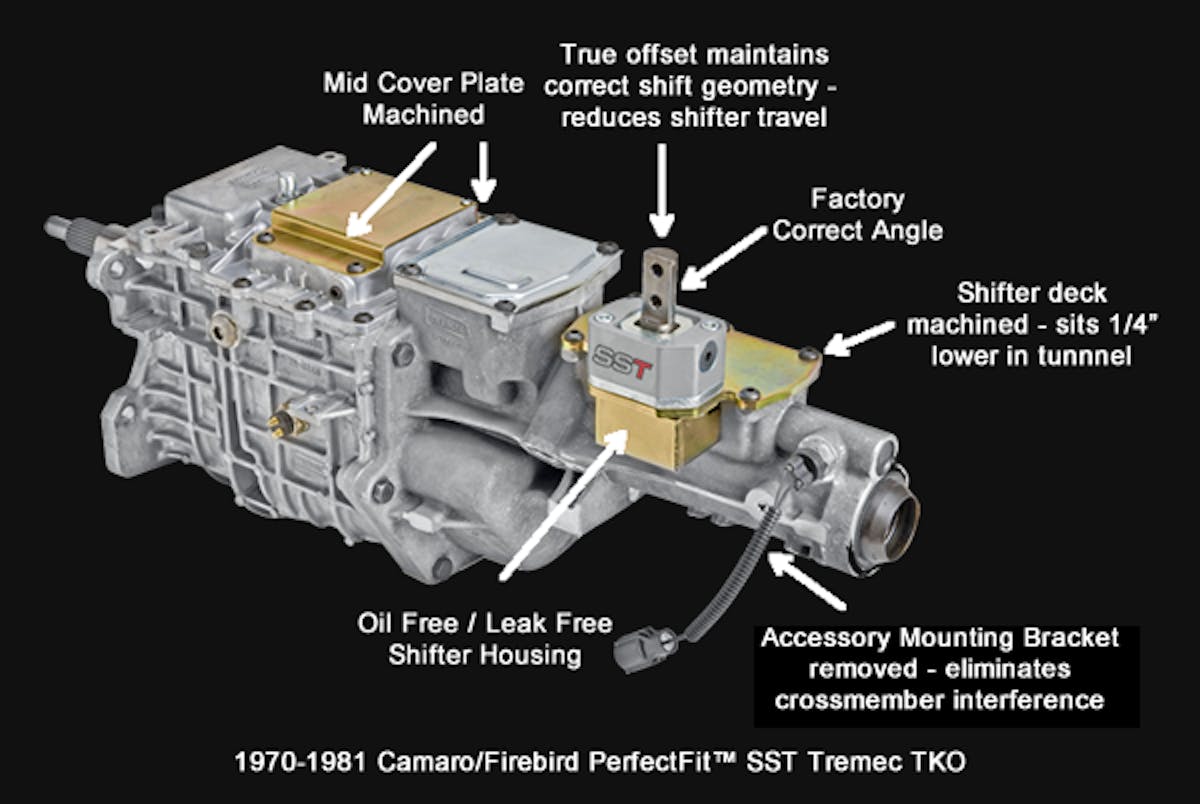 Mid Cover Plate Machined

True offset maintains correct shift geometry - reduces shifter travel

Factory Correct Angle

Shifter deck machined - sits 1/4" lower in tunnnel

SST

Oil Free / Leak Free Shifter Housing

Accessory Mounting Bracket removed - eliminates crossmember interference

1970-1981 Camaro/Firebird PerfectFit™ SST Tremec TKO