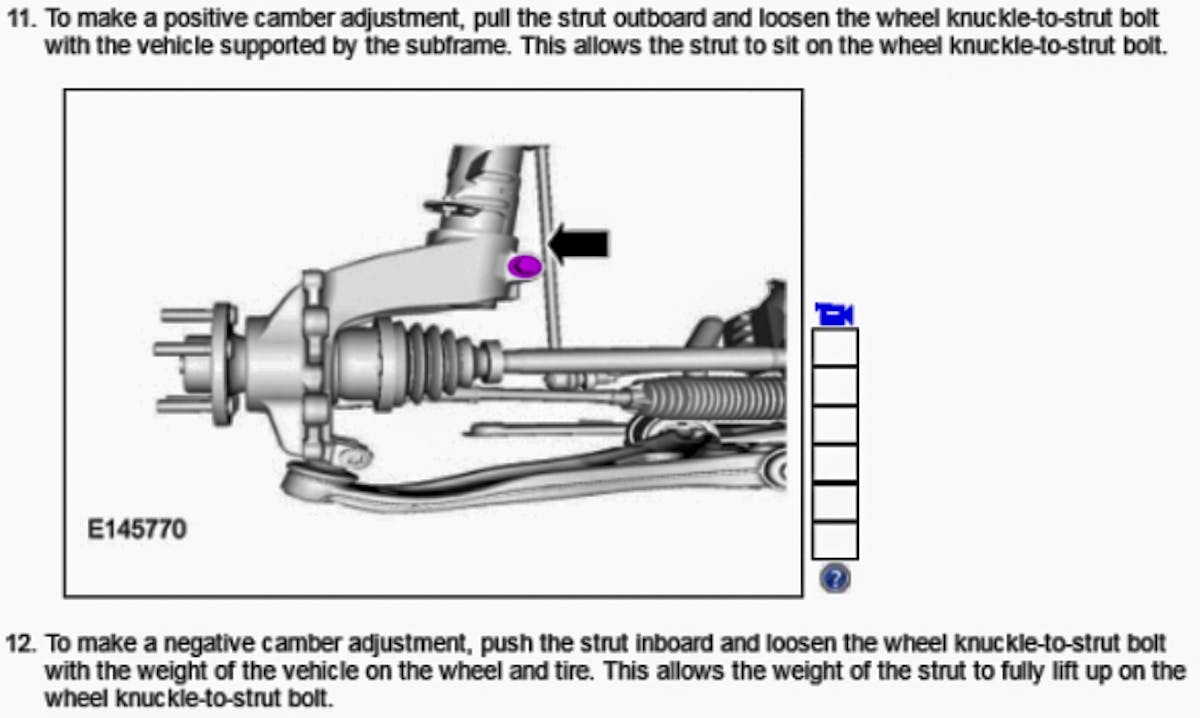 11. To make a positive camber adjustment, pull the strut outboard and loosen the wheel knuckle-to-strut bolt with the vehicle supported by the subframe. This allows the strut to sit on the wheel knuckle-to-strut bolt.

E145770

12. To make a negative camber adjustment, push the strut inboard and loosen the wheel knuckle-to-strut bolt with the weight of the vehicle on the wheel and tire. This allows the weight of the strut to fully lift up on the wheel knuckle-to-strut bolt.