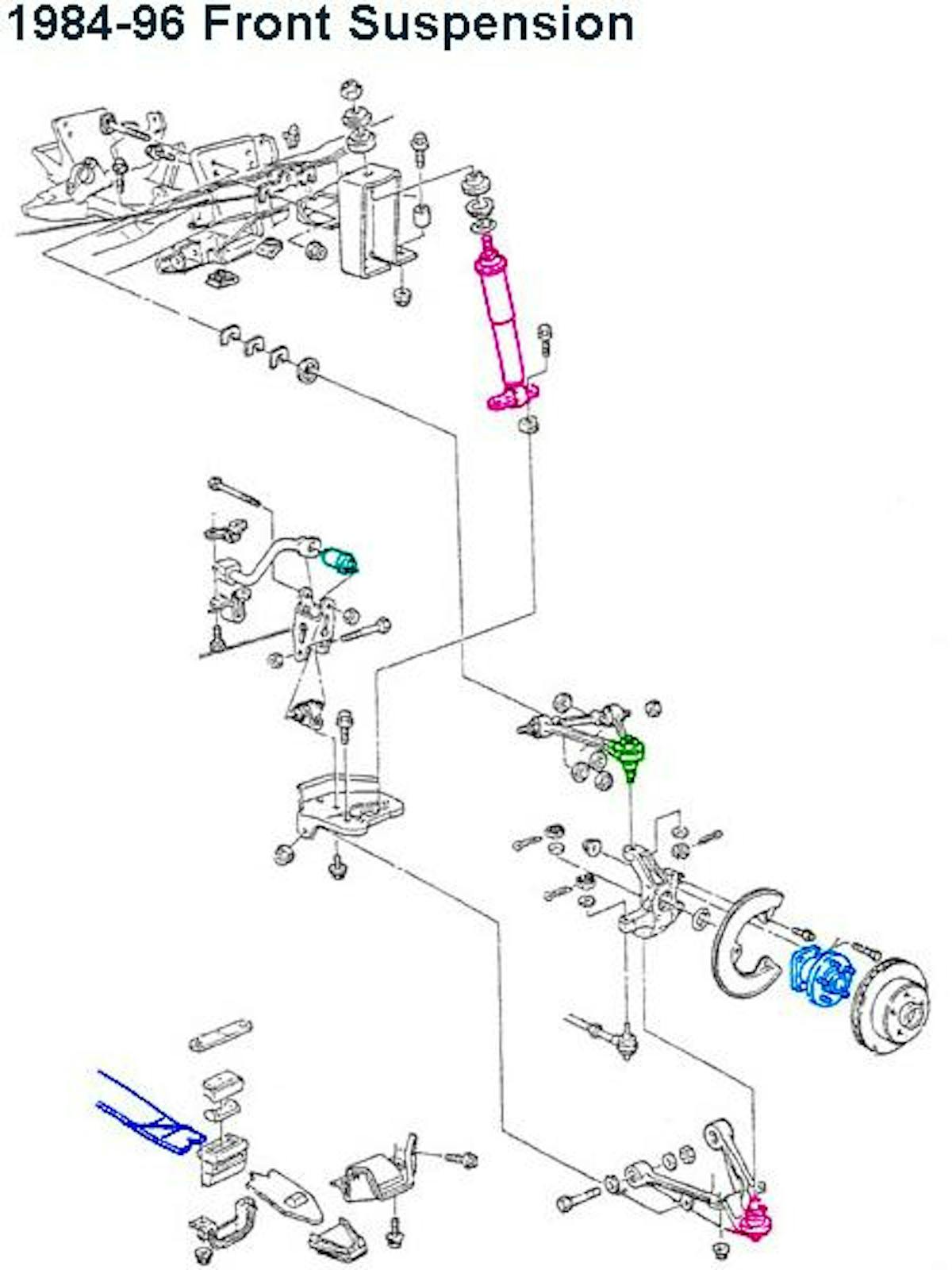 1984-96 Front Suspension