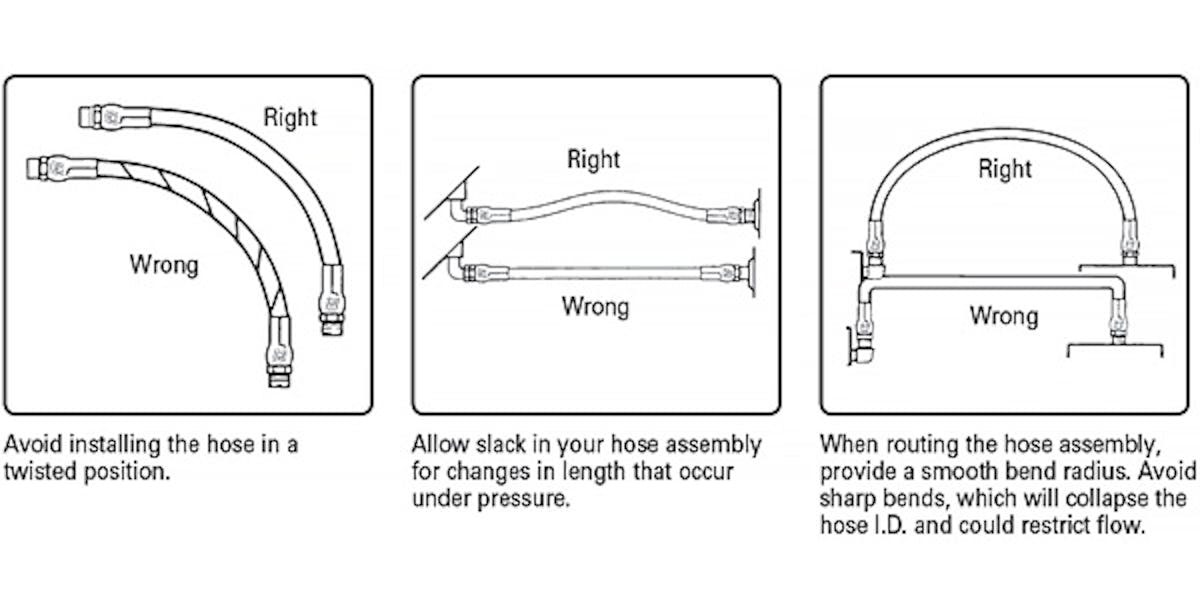 Right

Wrong

Avoid installing the hose in a twisted position.

Right

Wrong

Allow slack in your hose assembly for changes in length that occur under pressure.

Right

Wrong

When routing the hose assembly, provide a smooth bend radius. Avoid sharp bends, which will collapse the hose I.D. and could restrict flow.