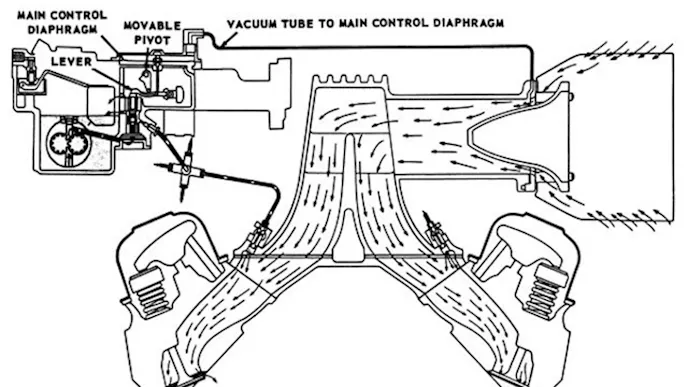 MAIN CONTROL DIAPHRAGM
MOVABLE PIVOT
LEVER
VACUUM TUBE TO MAIN CONTROL DIAPHRAGM