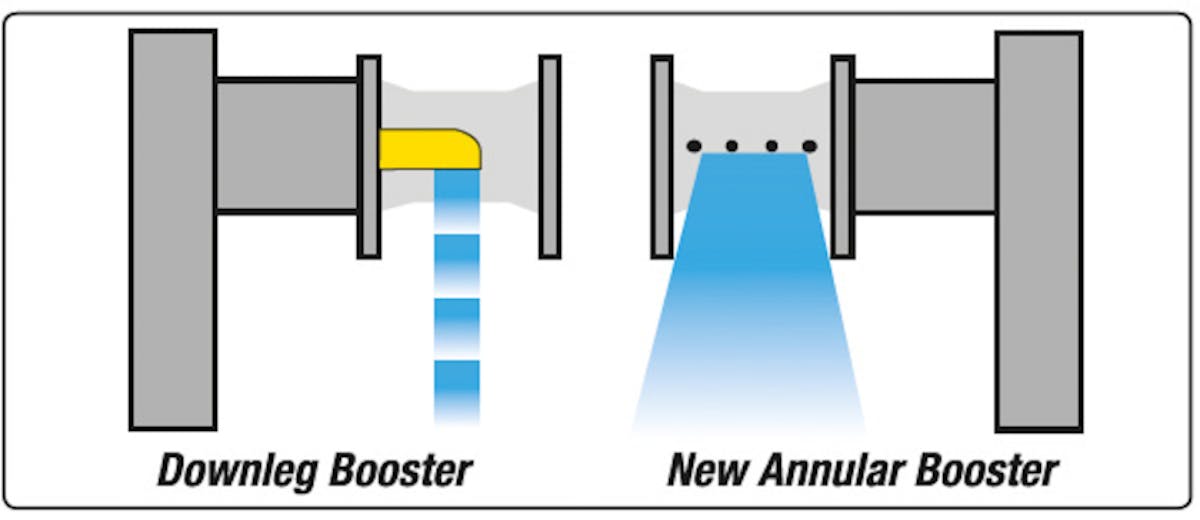 Downleg Booster

New Annular Booster