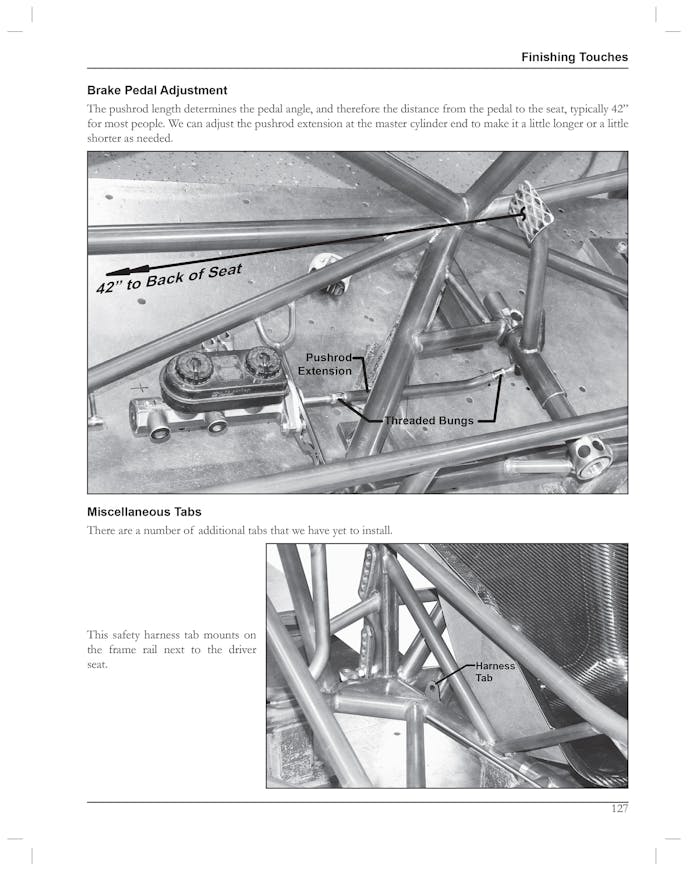 Finishing Touches

Brake Pedal Adjustment

The pushrod length determines the pedal angle, and therefore the distance from the pedal to the seat, typically 42" for most people. We can adjust the pushrod extension at the master cylinder end to make it a little longer or a little shorter as needed.

42" to Back of Seat

Pushrod Extension

Threaded Bungs

Miscellaneous Tabs

There are a number of additional tabs that we have yet to install.

This safety harness tab mounts on the frame rail next to the driver seat.

Harness Tab

127