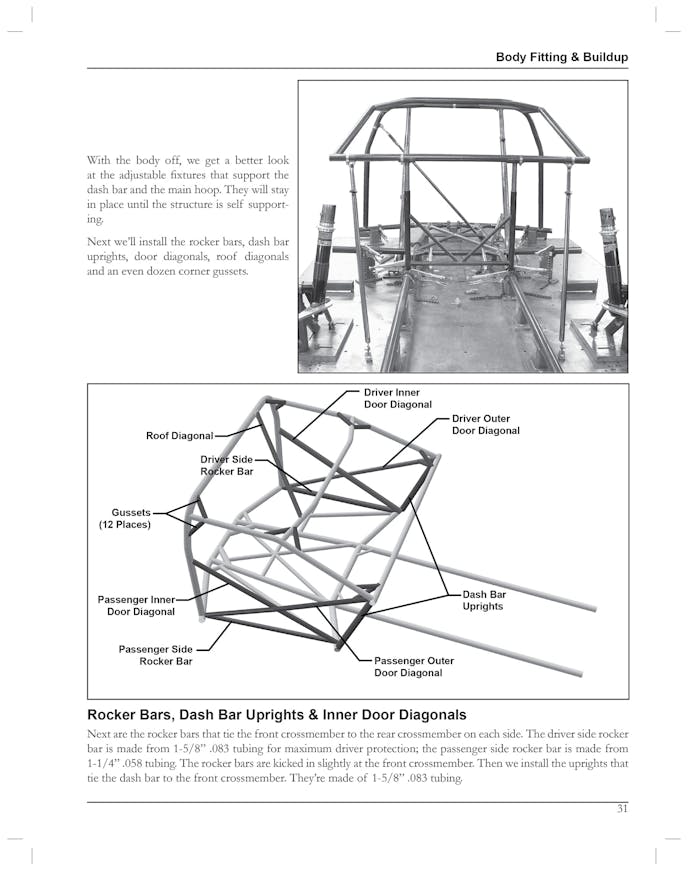 Body Fitting & Buildup

With the body off, we get a better look at the adjustable fixtures that support the dash bar and the main hoop. They will stay in place until the structure is self supporting.

Next we'll install the rocker bars, dash bar uprights, door diagonals, roof diagonals and an even dozen corner gussets.

Driver Inner Door Diagonal

Driver Outer Door Diagonal

Roof Diagonal

Driver Side Rocker Bar

Gussets (12 Places)

Passenger Inner Door Diagonal

Dash Bar Uprights

Passenger Side Rocker Bar

Passenger Outer Door Diagonal

Rocker Bars, Dash Bar Uprights & Inner Door Diagonals

Next are the rocker bars that tie the front crossmember to the rear crossmember on each side. The driver side rocker bar is made from 1-5/8" .083 tubing for maximum driver protection; the passenger side rocker bar is made from 1-1/4" .058 tubing. The rocker bars are kicked in slightly at the front crossmember. Then we install the uprights that tie the dash bar to the front crossmember. They're made of 1-5/8" .083 tubing.

31