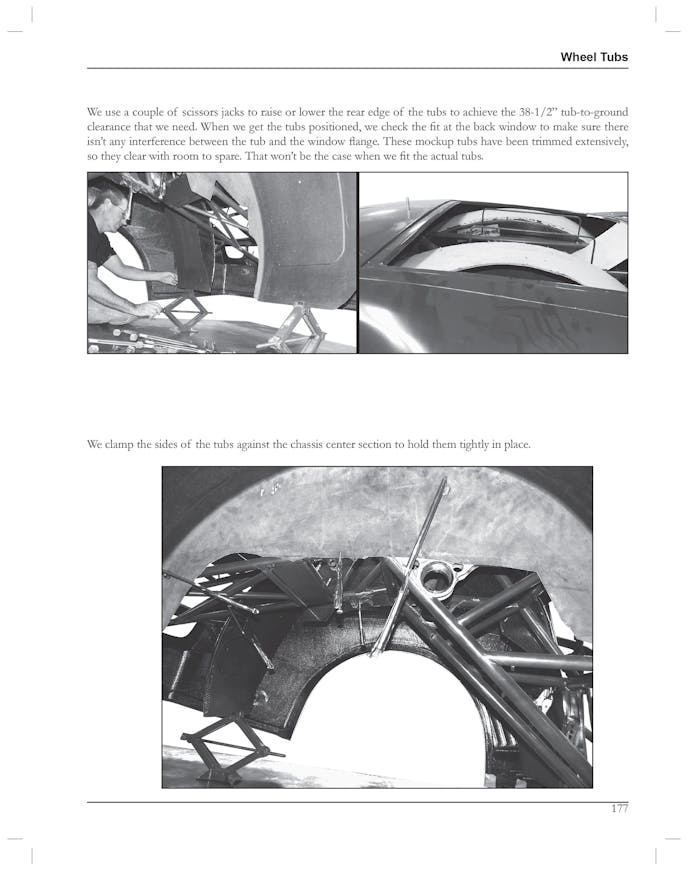 Wheel Tubs

We use a couple of scissors jacks to raise or lower the rear edge of the tubs to achieve the 38-1/2" tub-to-ground clearance that we need. When we get the tubs positioned, we check the fit at the back window to make sure there isn't any interference between the tub and the window flange. These mockup tubs have been trimmed extensively, so they clear with room to spare. That won't be the case when we fit the actual tubs.

We clamp the sides of the tubs against the chassis center section to hold them tightly in place.

177