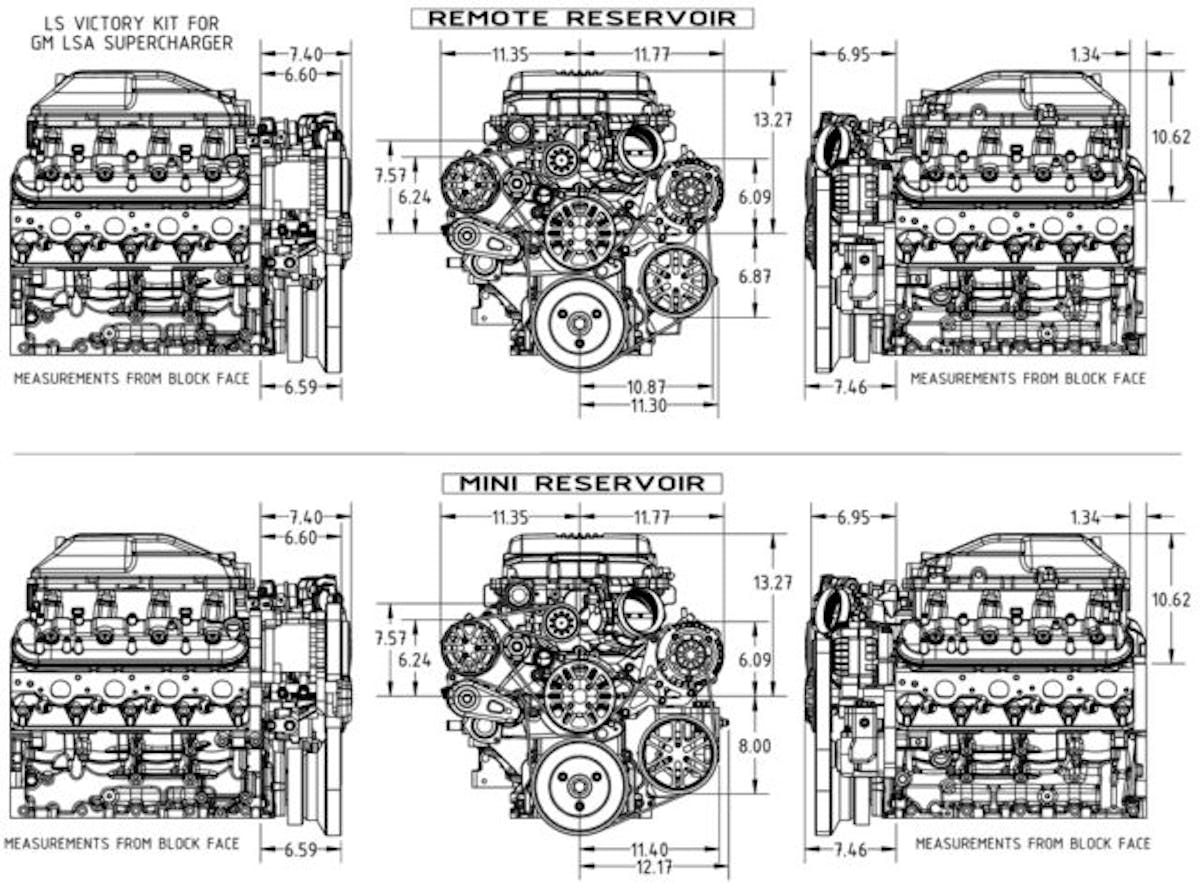 LS VICTORY KIT FOR GM LSA SUPERCHARGER

REMOTE RESERVOIR

7.40
6.60
MEASUREMENTS FROM BLOCK FACE
6.59

11.35
11.77
13.27
7.57
6.24
6.09
6.87
10.87
11.30

6.95
1.34
10.62
7.46
MEASUREMENTS FROM BLOCK FACE

MINI RESERVOIR

7.40
6.60
MEASUREMENTS FROM BLOCK FACE
6.59

11.35
11.77
13.27
7.57
6.24
6.09
8.00
11.40
12.17

6.95
1.34
10.62
7.46
MEASUREMENTS FROM BLOCK FACE