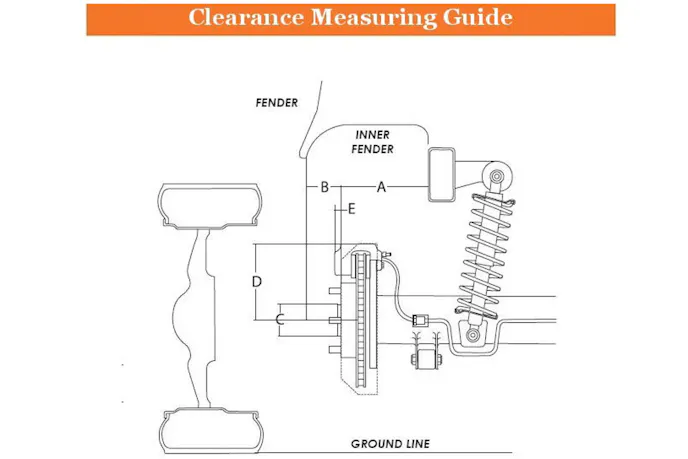 Clearance Measuring Guide

FENDER

INNER FENDER

B

A

E

D

C

GROUND LINE