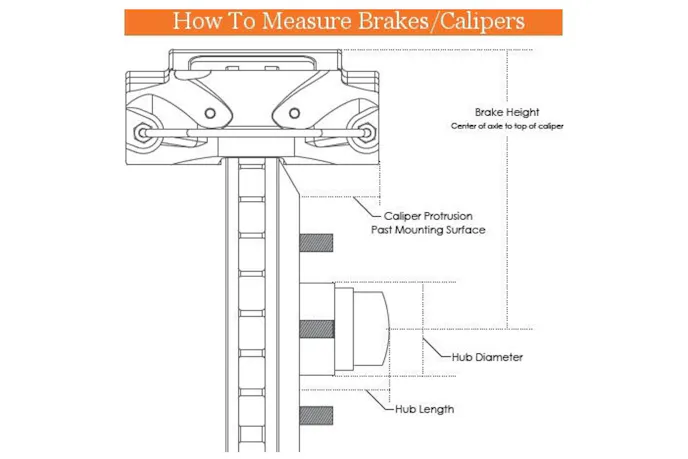 How To Measure Brakes/Calipers

Brake Height
Center of axle to top of caliper

Caliper Protrusion
Past Mounting Surface

Hub Diameter

Hub Length