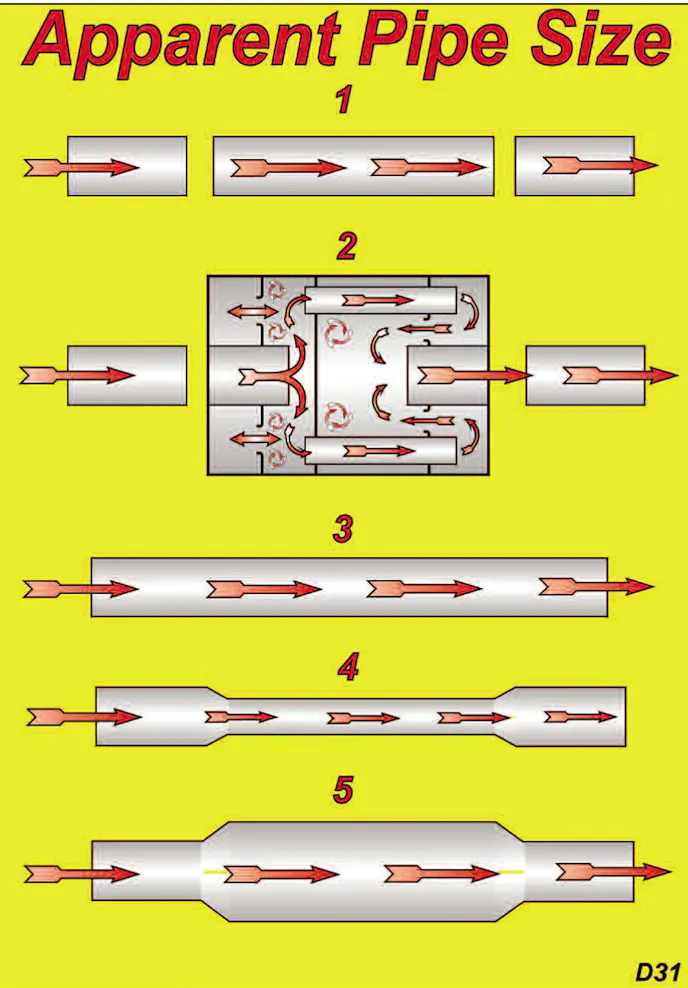 Apparent Pipe Size

1

2

3

4

5

D31