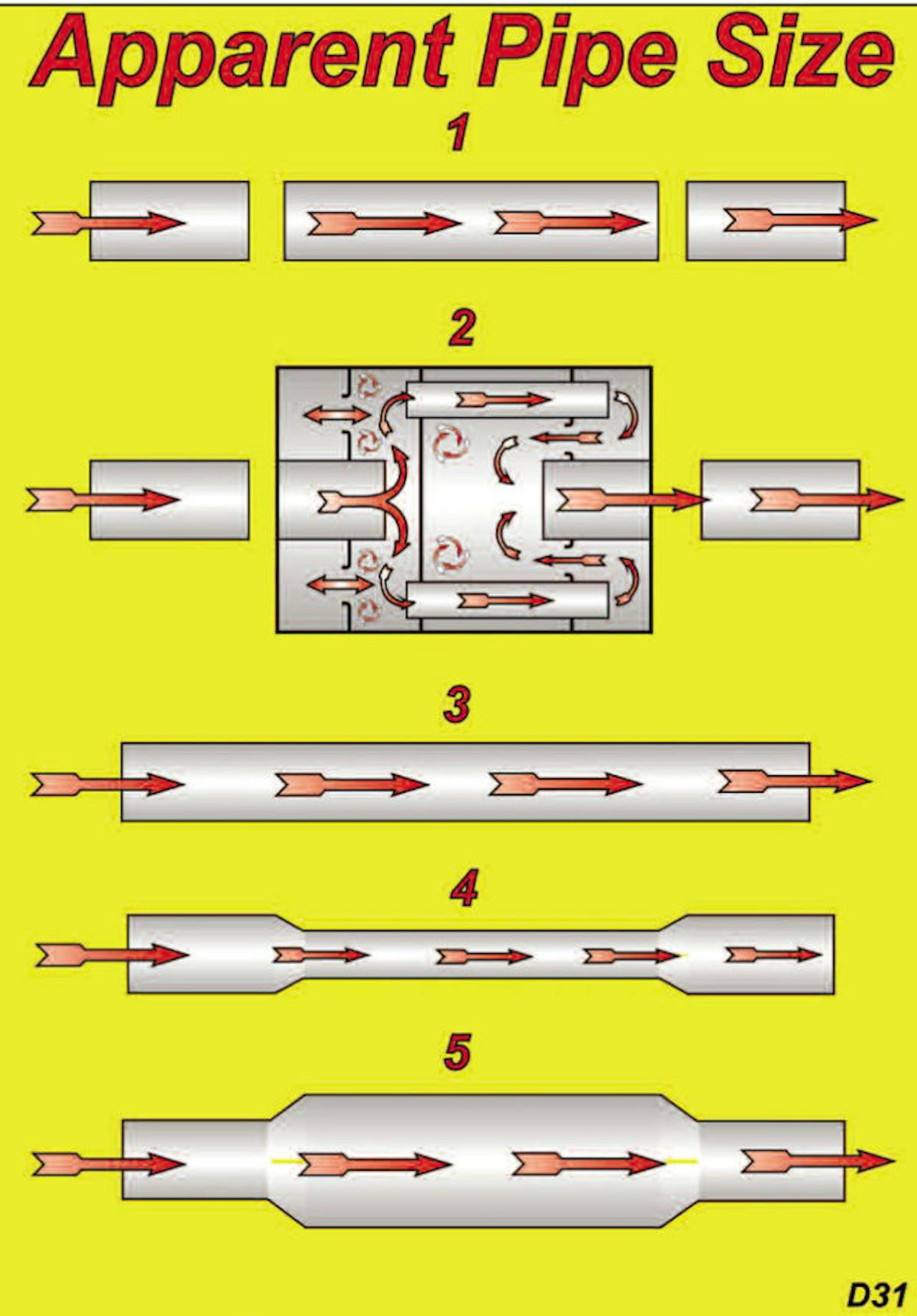 Apparent Pipe Size

1

2

3

4

5

D31