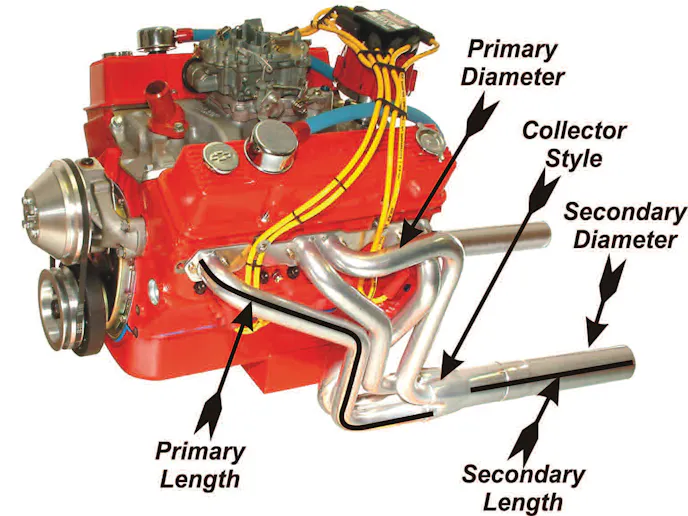 Primary Diameter

Collector Style

Secondary Diameter

Primary Length

Secondary Length