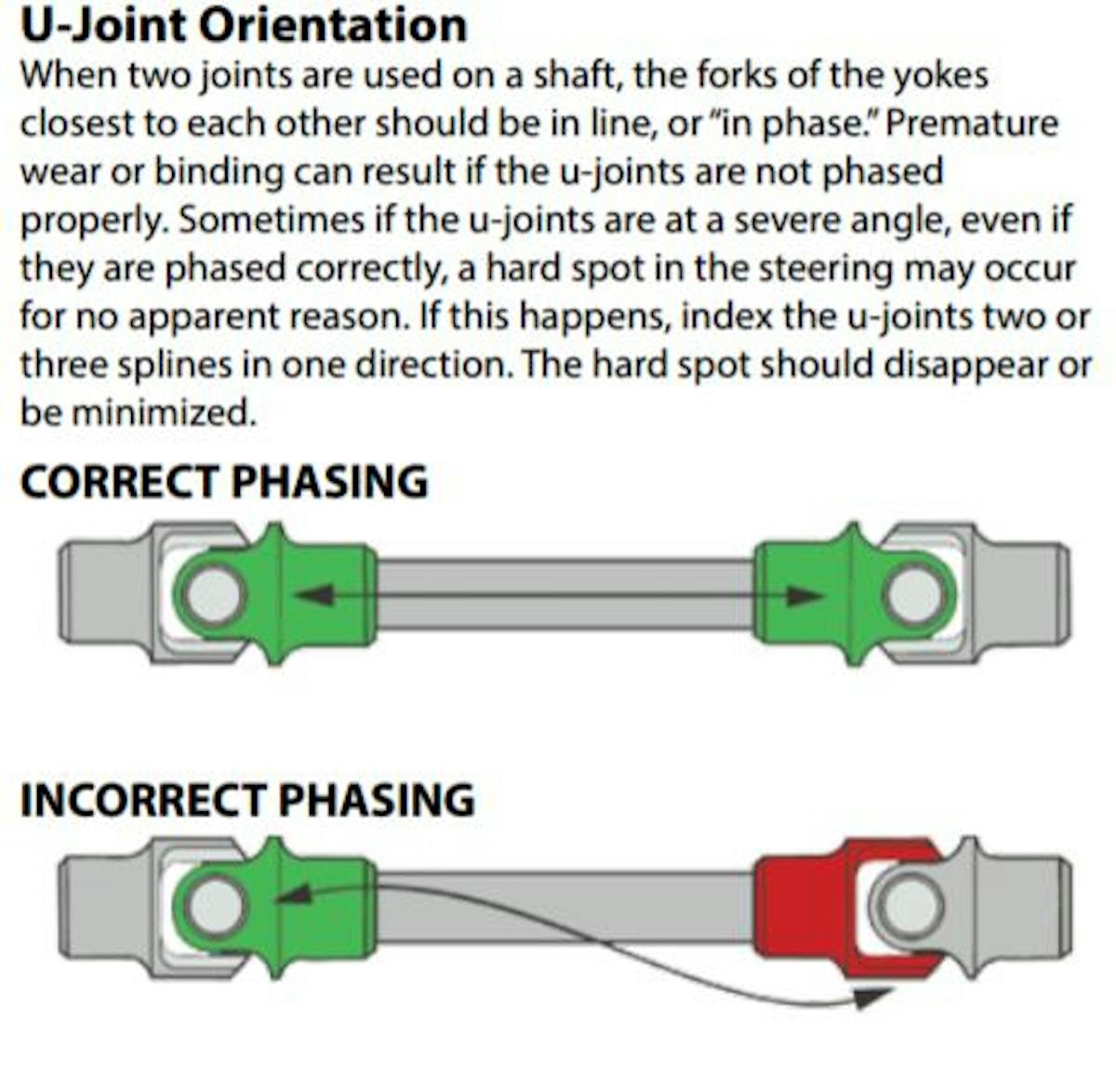 U-Joint Orientation

When two joints are used on a shaft, the forks of the yokes closest to each other should be in line, or "in phase." Premature wear or binding can result if the u-joints are not phased properly. Sometimes if the u-joints are at a severe angle, even if they are phased correctly, a hard spot in the steering may occur for no apparent reason. If this happens, index the u-joints two or three splines in one direction. The hard spot should disappear or be minimized.

CORRECT PHASING

INCORRECT PHASING