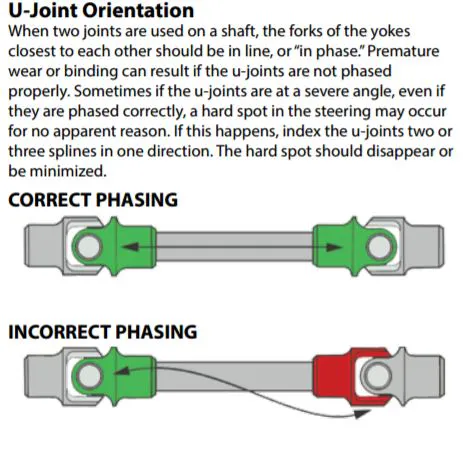 U-Joint Orientation

When two joints are used on a shaft, the forks of the yokes closest to each other should be in line, or "in phase." Premature wear or binding can result if the u-joints are not phased properly. Sometimes if the u-joints are at a severe angle, even if they are phased correctly, a hard spot in the steering may occur for no apparent reason. If this happens, index the u-joints two or three splines in one direction. The hard spot should disappear or be minimized.

CORRECT PHASING

INCORRECT PHASING