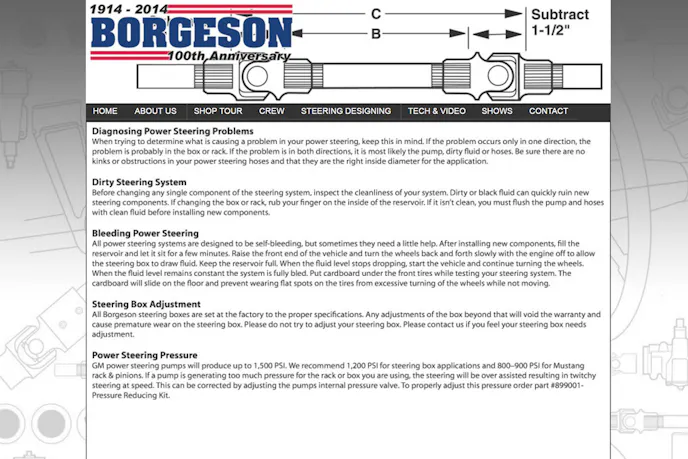 1914 - 2014
BORGESON
100th Anniversary

C
B
Subtract 1-1/2"

HOME ABOUT US SHOP TOUR CREW STEERING DESIGNING TECH & VIDEO SHOWS CONTACT

Diagnosing Power Steering Problems
When trying to determine what is causing a problem in your power steering, keep this in mind. If the problem occurs only in one direction, the problem is probably in the box or rack. If the problem is in both directions, it is most likely the pump, dirty fluid or hoses. Be sure there are no kinks or obstructions in your power steering hoses and that they are the right inside diameter for the application.

Dirty Steering System
Before changing any single component of the steering system, inspect the cleanliness of your system. Dirty or black fluid can quickly ruin new steering components. If changing the box or rack, rub your finger on the inside of the reservoir. If it isn't clean, you must flush the pump and hoses with clean fluid before installing new components.

Bleeding Power Steering
All power steering systems are designed to be self-bleeding, but sometimes they need a little help. After installing new components, fill the reservoir and let it sit for a few minutes. Raise the front end of the vehicle and turn the wheels back and forth slowly with the engine off to allow the steering box to draw fluid. Keep the reservoir full. When the fluid level stops dropping, start the vehicle and continue turning the wheels. When the fluid level remains constant the system is fully bled. Put cardboard under the front tires while testing your steering system. The cardboard will slide on the floor and prevent wearing flat spots on the tires from excessive turning of the wheels while not moving.

Steering Box Adjustment
All Borgeson steering boxes are set at the factory to the proper specifications. Any adjustments of the box beyond that will void the warranty and cause premature wear on the steering box. Please do not try to adjust your steering box. Please contact us if you feel your steering box needs adjustment.

Power Steering Pressure
GM power steering pumps will produce up to 1,500 PSI. We recommend 1,200 PSI for steering box applications and 800–900 PSI for Mustang rack & pinions. If a pump is generating too much pressure for the rack or box you are using, the steering will be over assisted resulting in twitchy steering at speed. This can be corrected by adjusting the pumps internal pressure valve. To properly adjust this pressure order part #899001-Pressure Reducing Kit.