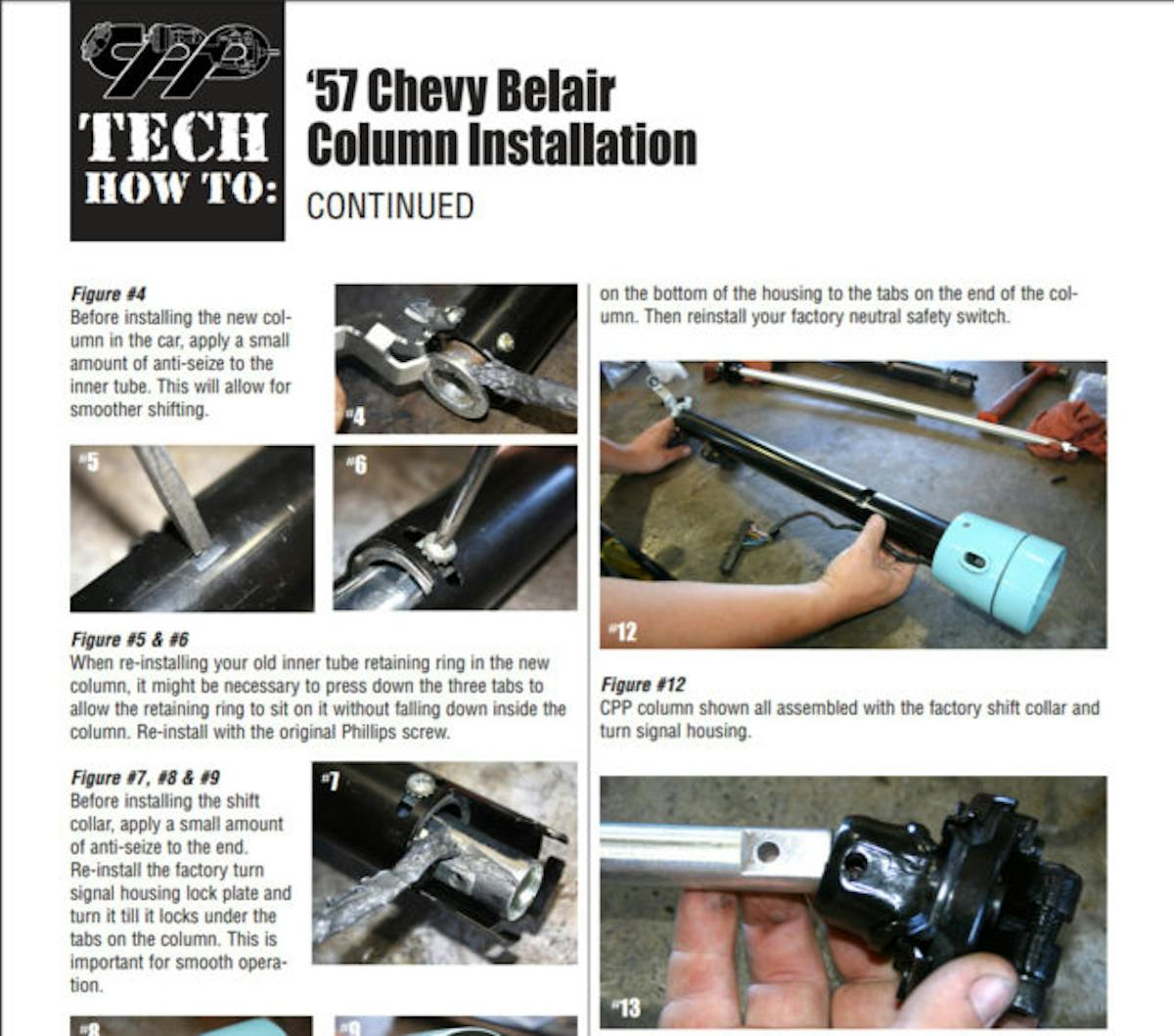 CPP
TECH
HOW TO:

'57 Chevy Belair Column Installation
CONTINUED

Figure #4
Before installing the new column in the car, apply a small amount of anti-seize to the inner tube. This will allow for smoother shifting.

#4

#5

#6

Figure #5 & #6
When re-installing your old inner tube retaining ring in the new column, it might be necessary to press down the three tabs to allow the retaining ring to sit on it without falling down inside the column. Re-install with the original Phillips screw.

Figure #7, #8 & #9
Before installing the shift collar, apply a small amount of anti-seize to the end. Re-install the factory turn signal housing lock plate and turn it till it locks under the tabs on the column. This is important for smooth operation.

#7

#8

#9

on the bottom of the housing to the tabs on the end of the column. Then reinstall your factory neutral safety switch.

#12

Figure #12
CPP column shown all assembled with the factory shift collar and turn signal housing.

#13