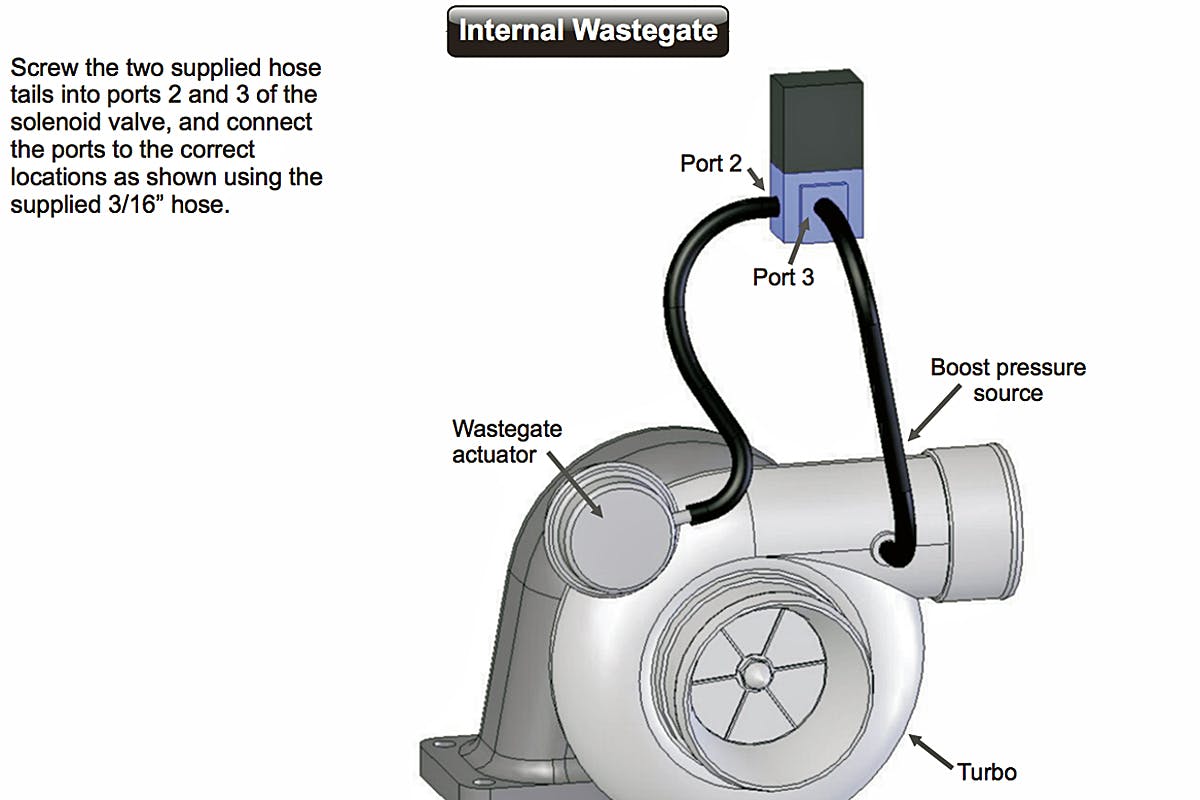 Internal Wastegate

Screw the two supplied hose tails into ports 2 and 3 of the solenoid valve, and connect the ports to the correct locations as shown using the supplied 3/16” hose.

Port 2

Port 3

Boost pressure source

Wastegate actuator

Turbo