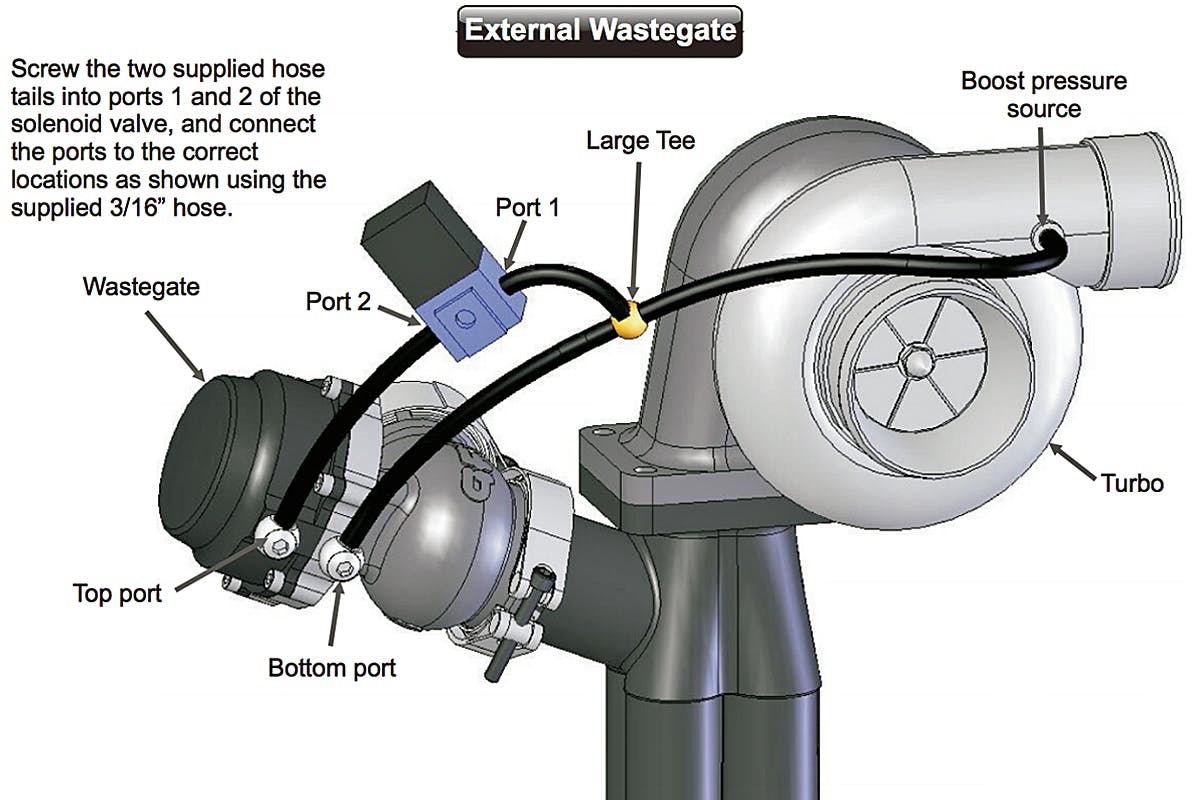 External Wastegate

Screw the two supplied hose tails into ports 1 and 2 of the solenoid valve, and connect the ports to the correct locations as shown using the supplied 3/16” hose.

Boost pressure source

Large Tee

Port 1

Port 2

Wastegate

Turbo

Top port

Bottom port