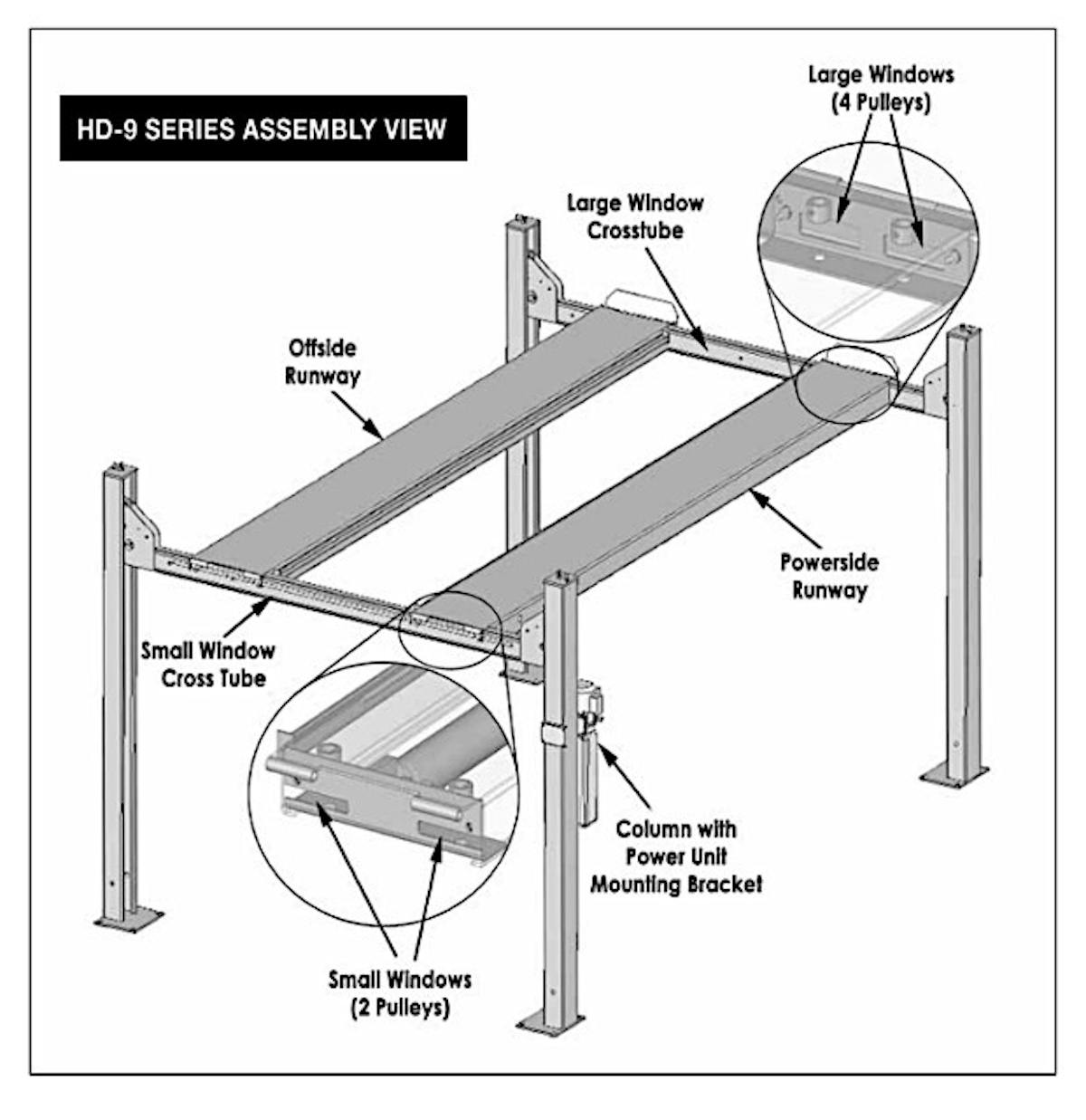 HD-9 SERIES ASSEMBLY VIEW

Large Windows (4 Pulleys)

Large Window Crosstube

Offside Runway

Powerside Runway

Small Window Cross Tube

Column with Power Unit Mounting Bracket

Small Windows (2 Pulleys)