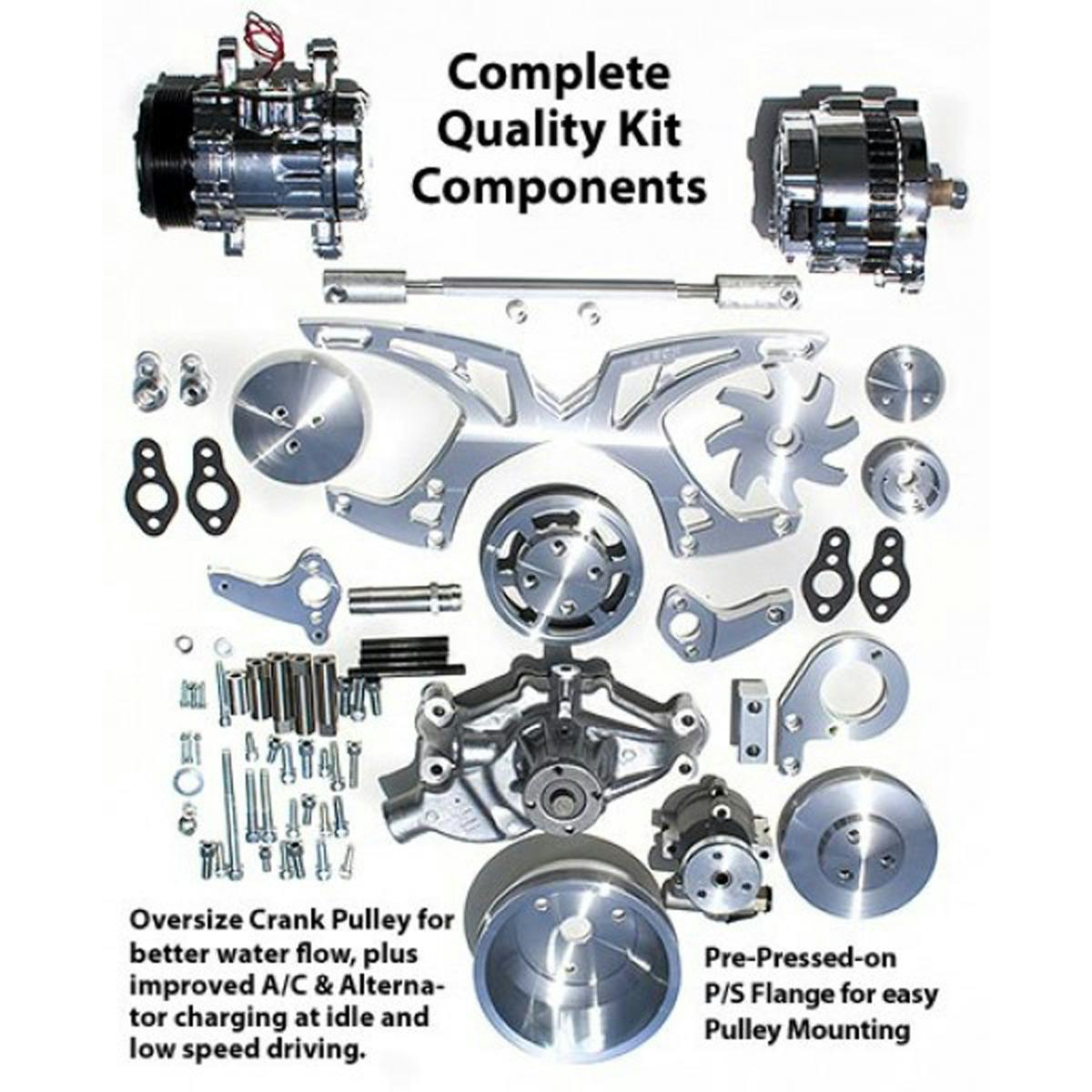 Complete Quality Kit Components

Oversize Crank Pulley for better water flow, plus improved A/C & Alternator charging at idle and low speed driving.

Pre-Pressed-on P/S Flange for easy Pulley Mounting