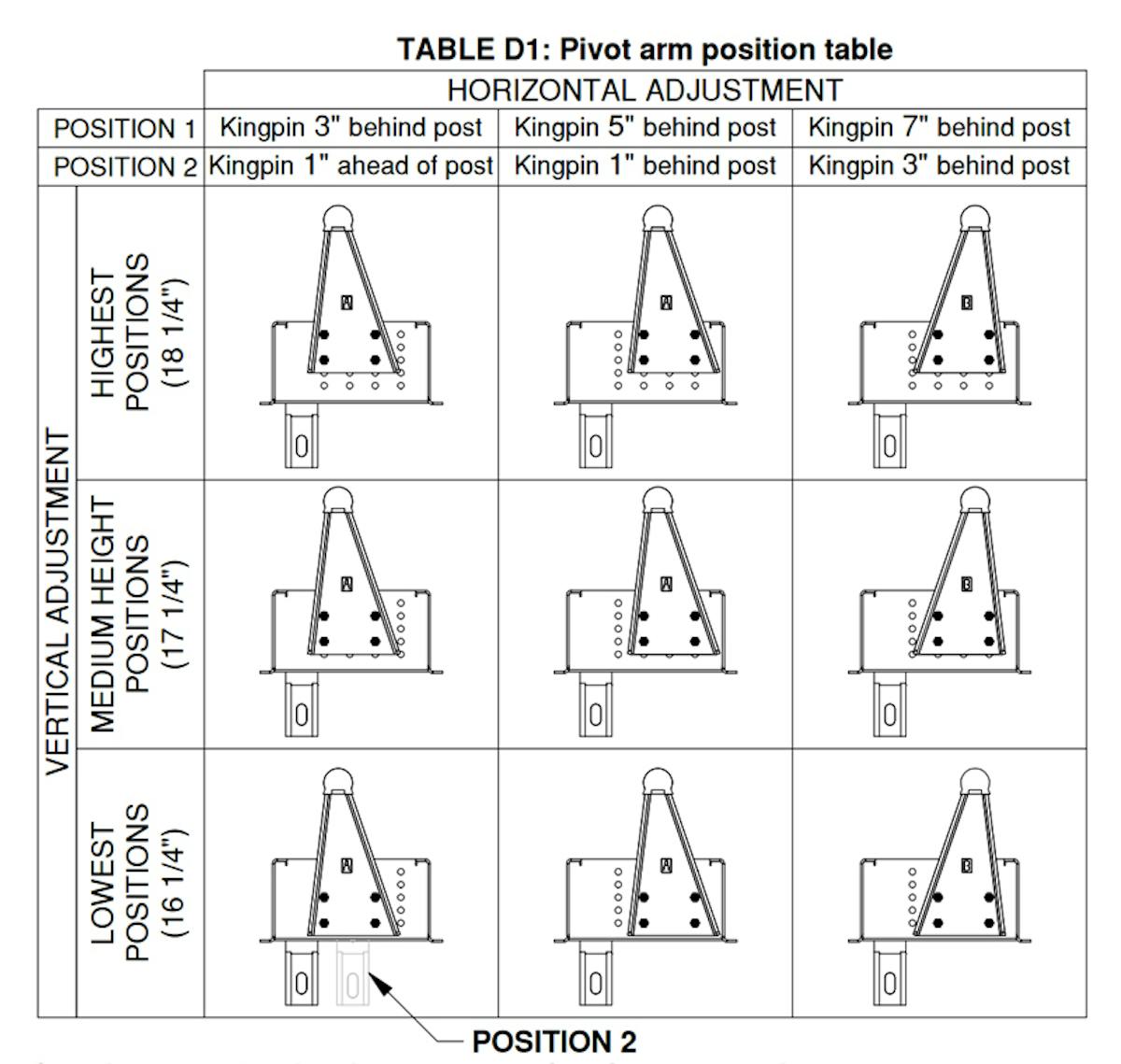 TABLE D1: Pivot arm position table

| | | HORIZONTAL ADJUSTMENT | | |
|---|---|---|---|---|
| POSITION 1 | | Kingpin 3" behind post | Kingpin 5" behind post | Kingpin 7" behind post |
| POSITION 2 | | Kingpin 1" ahead of post | Kingpin 1" behind post | Kingpin 3" behind post |
| VERTICAL ADJUSTMENT | HIGHEST POSITIONS (18 1/4") | A | A | B |
| | MEDIUM HEIGHT POSITIONS (17 1/4") | A | A | B |
| | LOWEST POSITIONS (16 1/4") | A | A | B |

POSITION 2