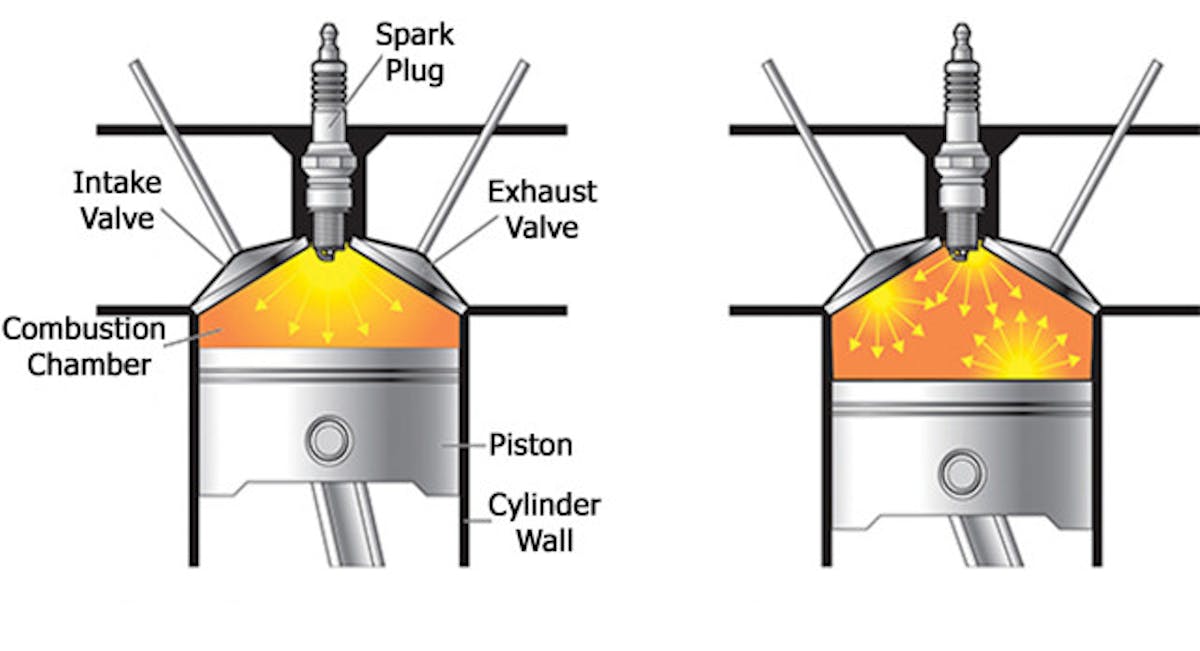 Spark Plug

Intake Valve

Exhaust Valve

Combustion Chamber

Piston

Cylinder Wall