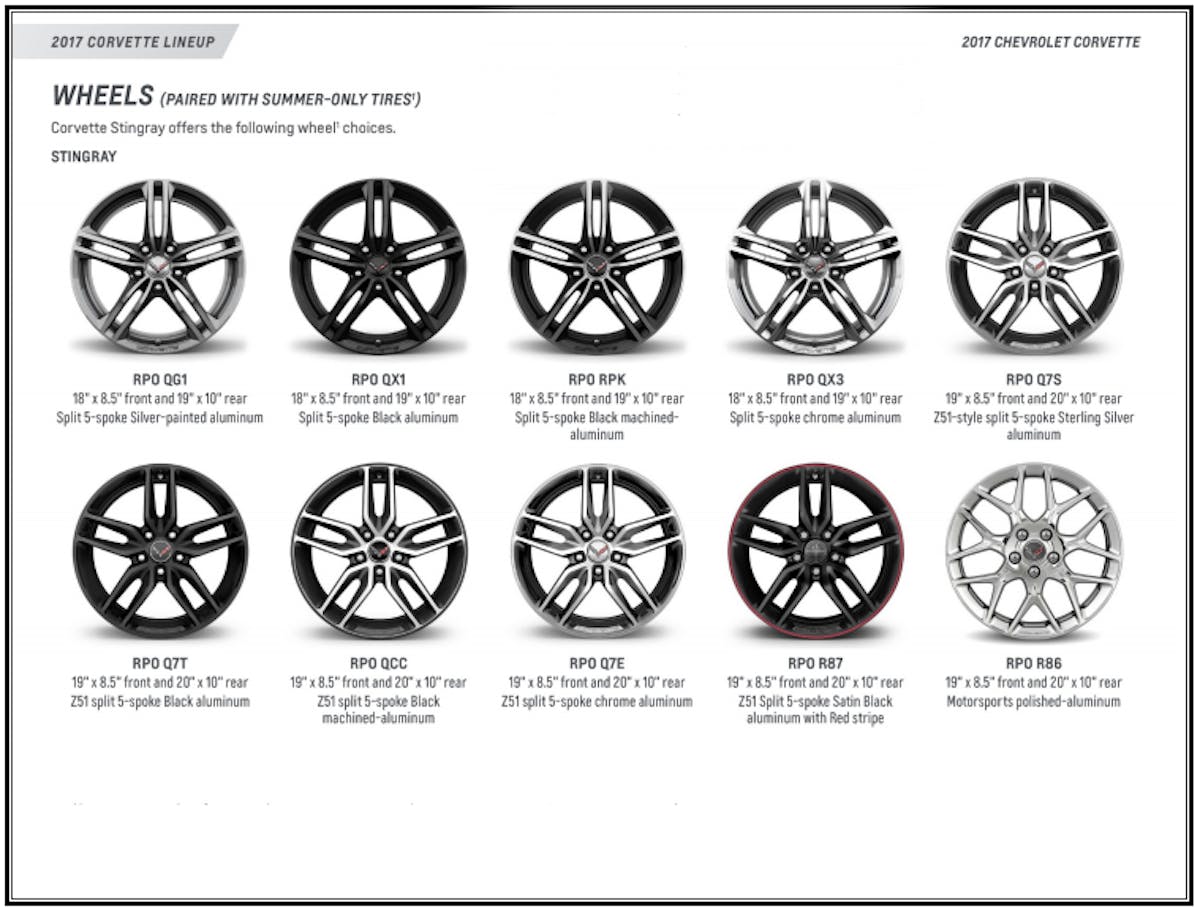 2017 CORVETTE LINEUP

2017 CHEVROLET CORVETTE

WHEELS (PAIRED WITH SUMMER-ONLY TIRES¹)

Corvette Stingray offers the following wheel¹ choices.

STINGRAY

RPO QG1
18" x 8.5" front and 19" x 10" rear
Split 5-spoke Silver-painted aluminum

RPO QX1
18" x 8.5" front and 19" x 10" rear
Split 5-spoke Black aluminum

RPO RPK
18" x 8.5" front and 19" x 10" rear
Split 5-spoke Black machined-aluminum

RPO QX3
18" x 8.5" front and 19" x 10" rear
Split 5-spoke chrome aluminum

RPO Q7S
19" x 8.5" front and 20" x 10" rear
Z51-style split 5-spoke Sterling Silver aluminum

RPO Q7T
19" x 8.5" front and 20" x 10" rear
Z51 split 5-spoke Black aluminum

RPO QCC
19" x 8.5" front and 20" x 10" rear
Z51 split 5-spoke Black machined-aluminum

RPO Q7E
19" x 8.5" front and 20" x 10" rear
Z51 split 5-spoke chrome aluminum

RPO R87
19" x 8.5" front and 20" x 10" rear
Z51 Split 5-spoke Satin Black aluminum with Red stripe

RPO R86
19" x 8.5" front and 20" x 10" rear
Motorsports polished-aluminum