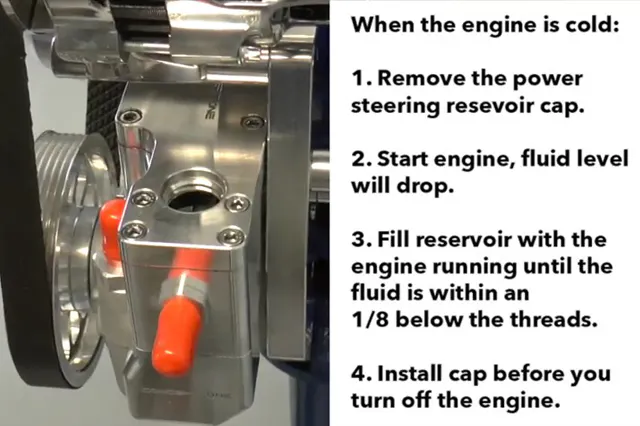 When the engine is cold:

1. Remove the power steering resevoir cap.

2. Start engine, fluid level will drop.

3. Fill reservoir with the engine running until the fluid is within an 1/8 below the threads.

4. Install cap before you turn off the engine.