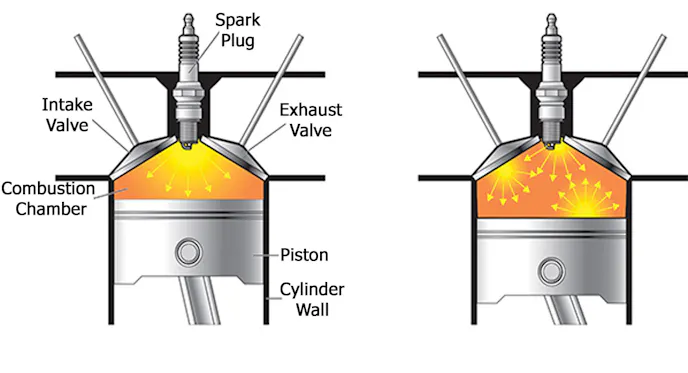 Spark Plug

Intake Valve

Exhaust Valve

Combustion Chamber

Piston

Cylinder Wall