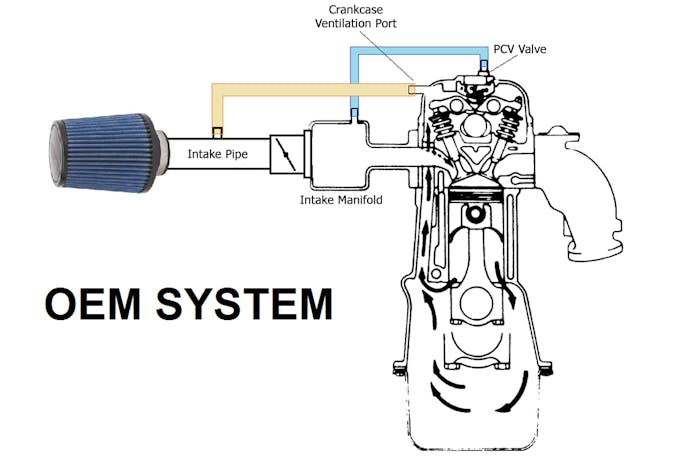 Crankcase Ventilation Port

PCV Valve

Intake Pipe

Intake Manifold

OEM SYSTEM