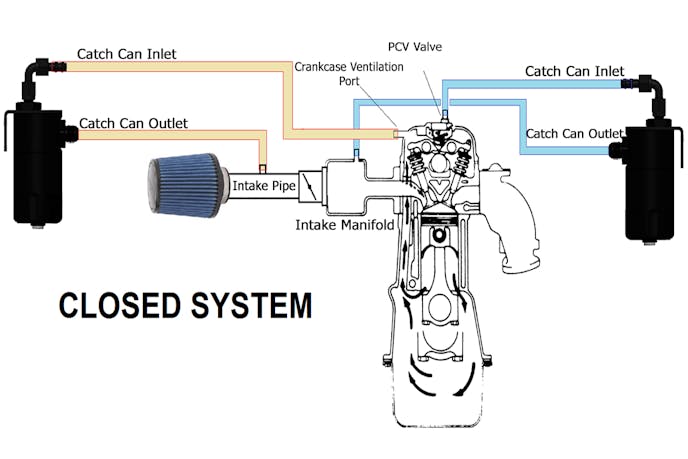 Catch Can Inlet

PCV Valve

Crankcase Ventilation Port

Catch Can Inlet

Catch Can Outlet

Catch Can Outlet

Intake Pipe

Intake Manifold

CLOSED SYSTEM