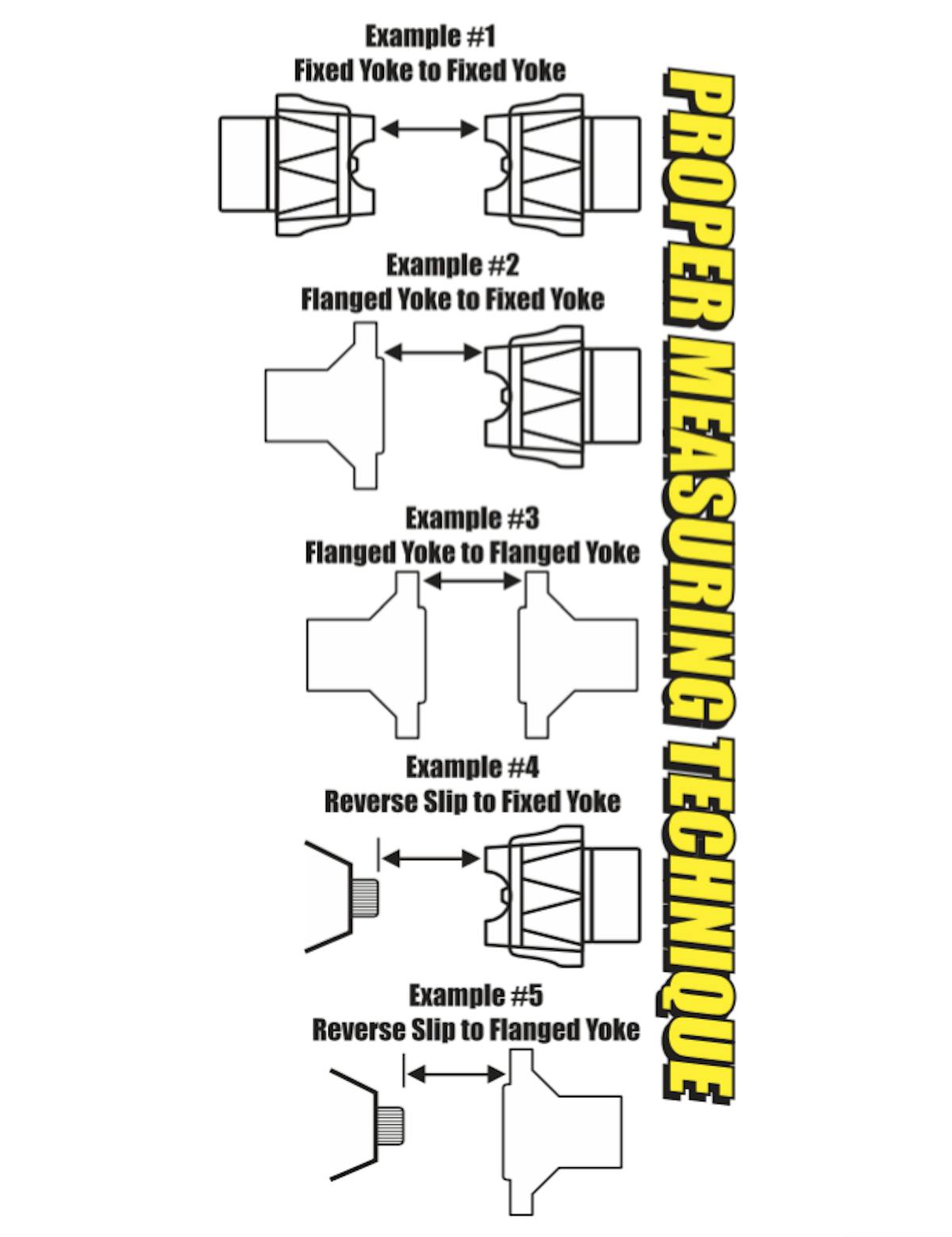 PROPER MEASURING TECHNIQUE

Example #1
Fixed Yoke to Fixed Yoke

Example #2
Flanged Yoke to Fixed Yoke

Example #3
Flanged Yoke to Flanged Yoke

Example #4
Reverse Slip to Fixed Yoke

Example #5
Reverse Slip to Flanged Yoke