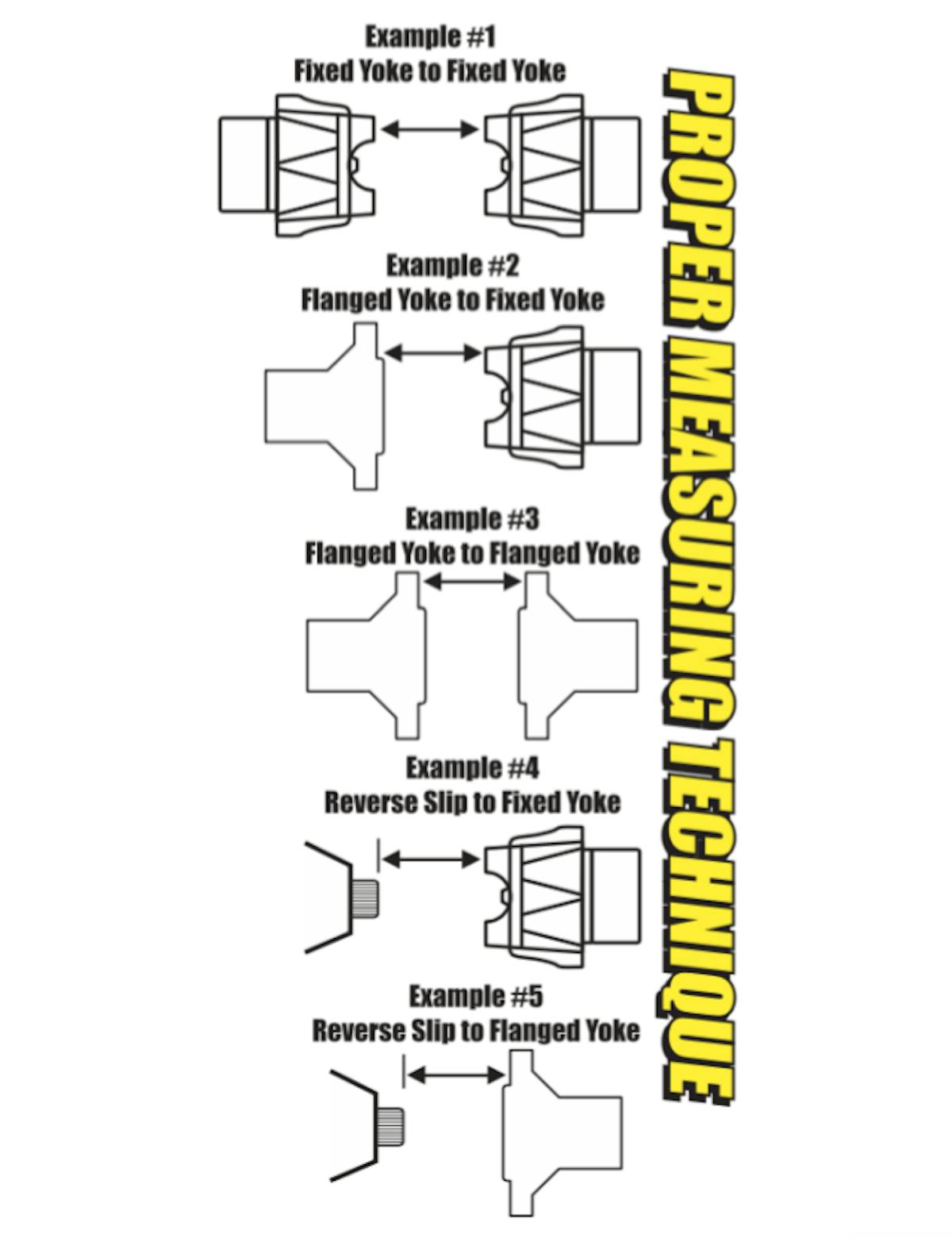 PROPER MEASURING TECHNIQUE

Example #1
Fixed Yoke to Fixed Yoke

Example #2
Flanged Yoke to Fixed Yoke

Example #3
Flanged Yoke to Flanged Yoke

Example #4
Reverse Slip to Fixed Yoke

Example #5
Reverse Slip to Flanged Yoke