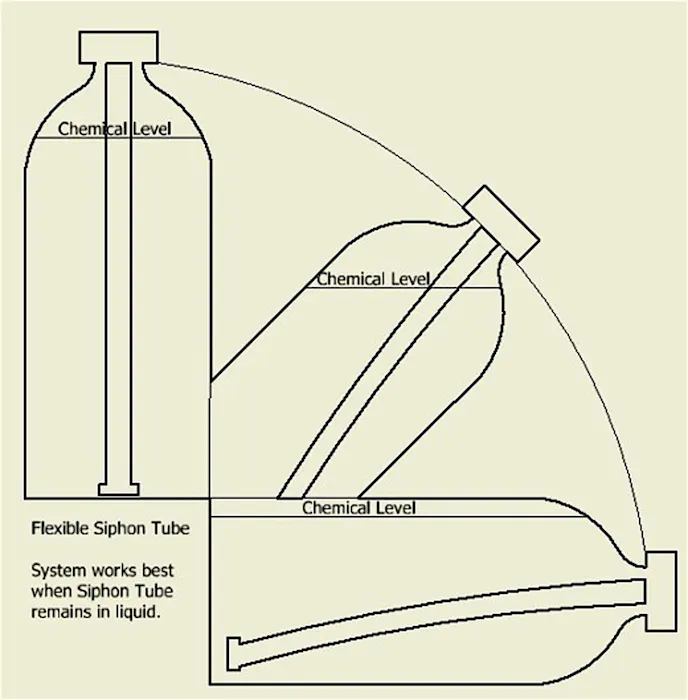 Chemical Level

Chemical Level

Chemical Level

Flexible Siphon Tube

System works best when Siphon Tube remains in liquid.