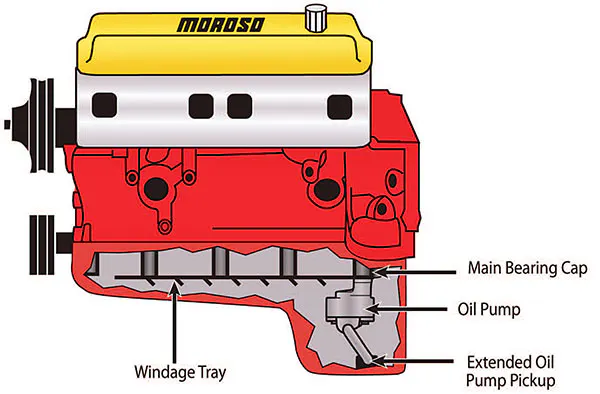 MOROSO

Main Bearing Cap

Oil Pump

Extended Oil Pump Pickup

Windage Tray