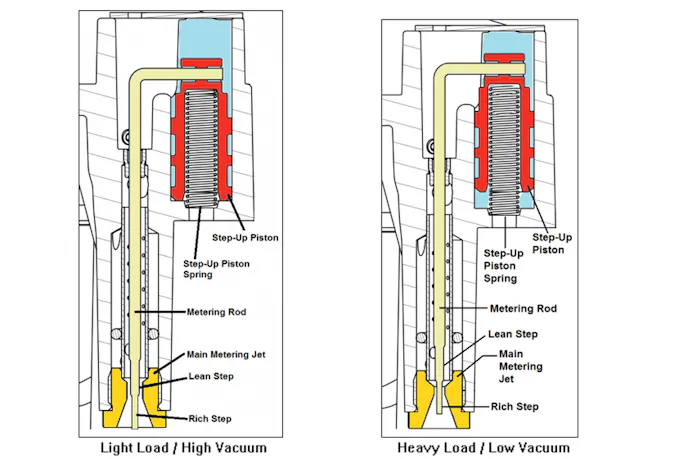 Step-Up Piston

Step-Up Piston Spring

Metering Rod

Main Metering Jet

Lean Step

Rich Step

Light Load / High Vacuum

Step-Up Piston

Step-Up Piston Spring

Metering Rod

Lean Step

Main Metering Jet

Rich Step

Heavy Load / Low Vacuum