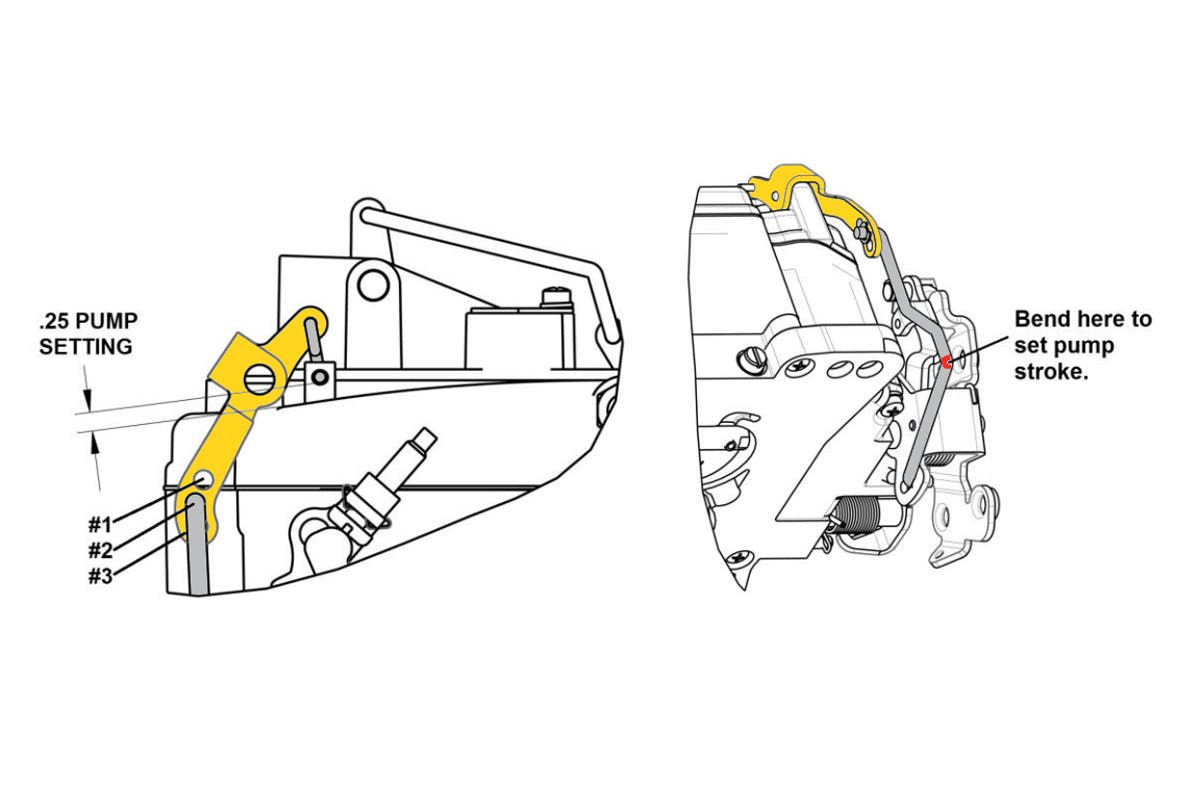 .25 PUMP SETTING

#1
#2
#3

Bend here to set pump stroke.