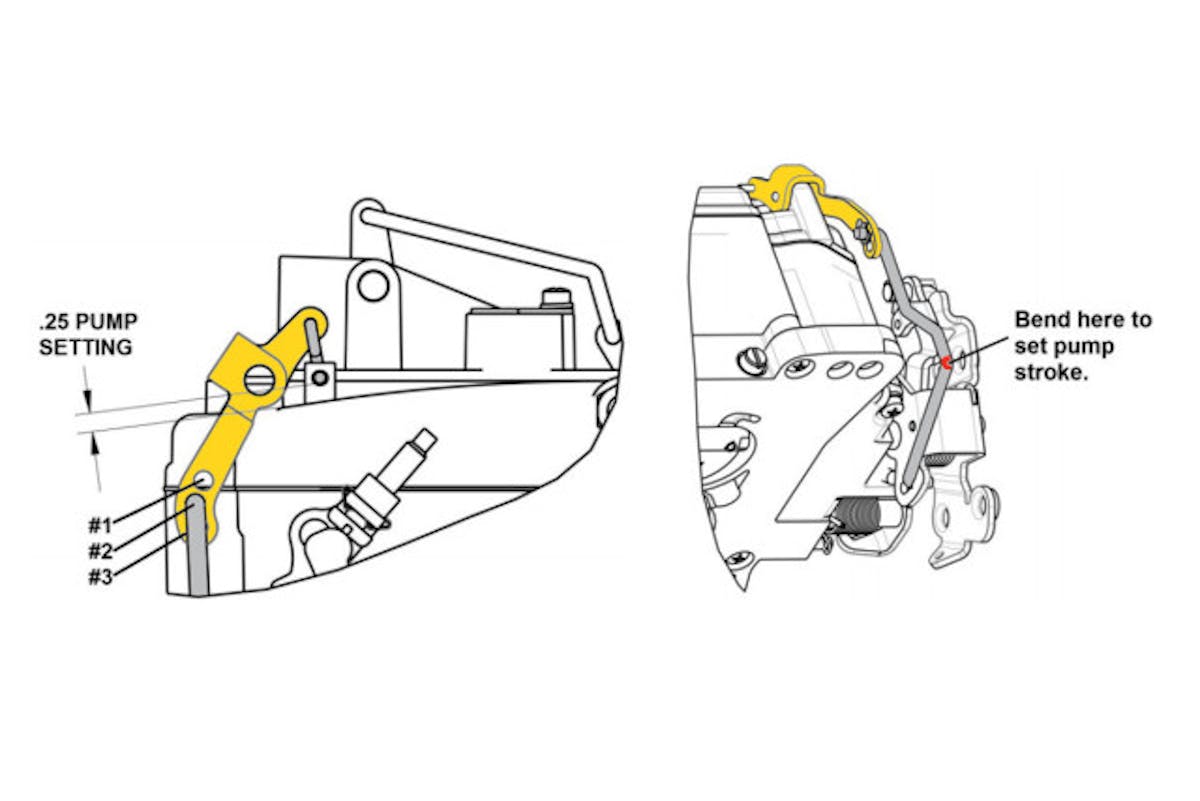 .25 PUMP SETTING

#1
#2
#3

Bend here to set pump stroke.