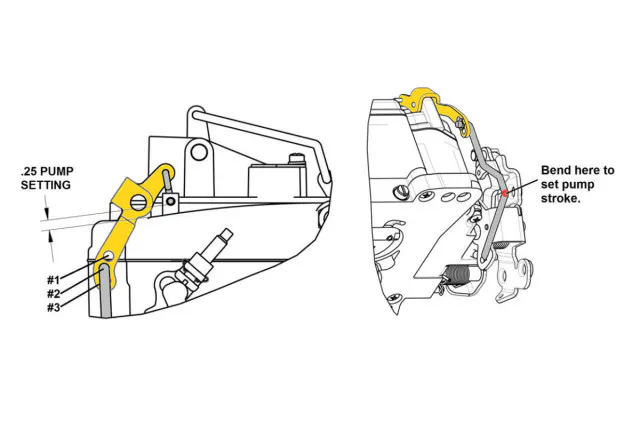 .25 PUMP SETTING

#1
#2
#3

Bend here to set pump stroke.