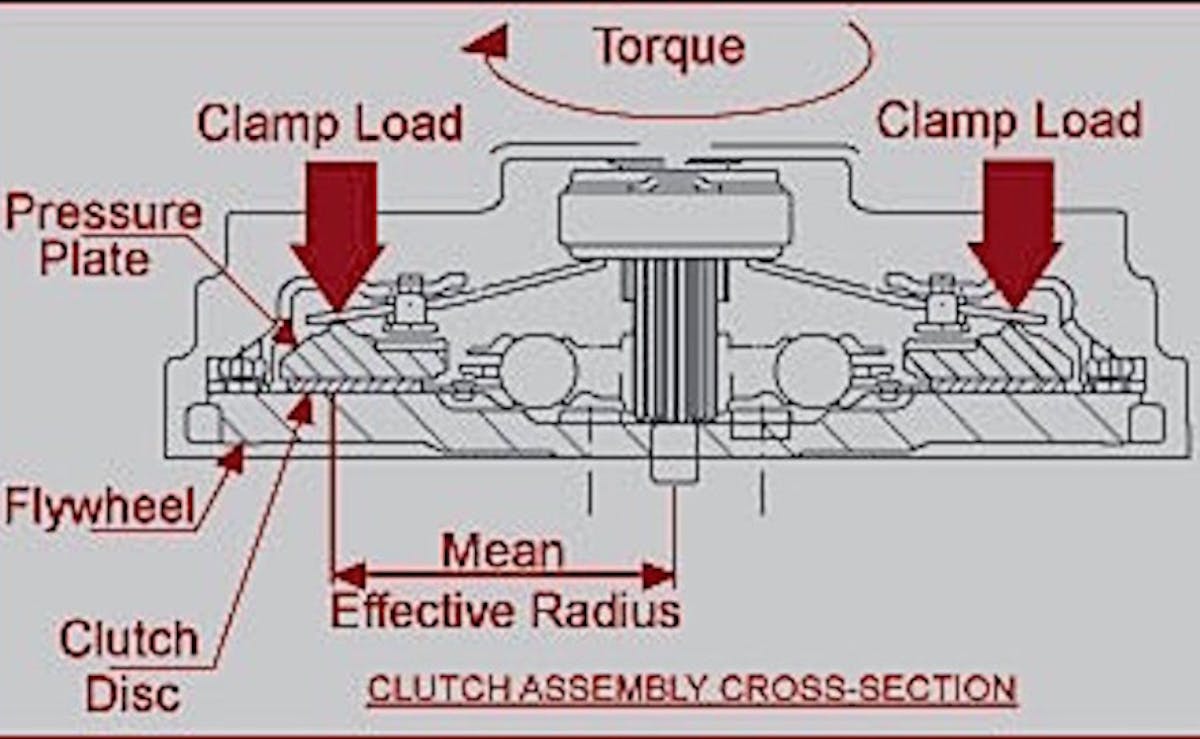 Torque

Clamp Load

Clamp Load

Pressure Plate

Flywheel

Mean Effective Radius

Clutch Disc

CLUTCH ASSEMBLY CROSS-SECTION