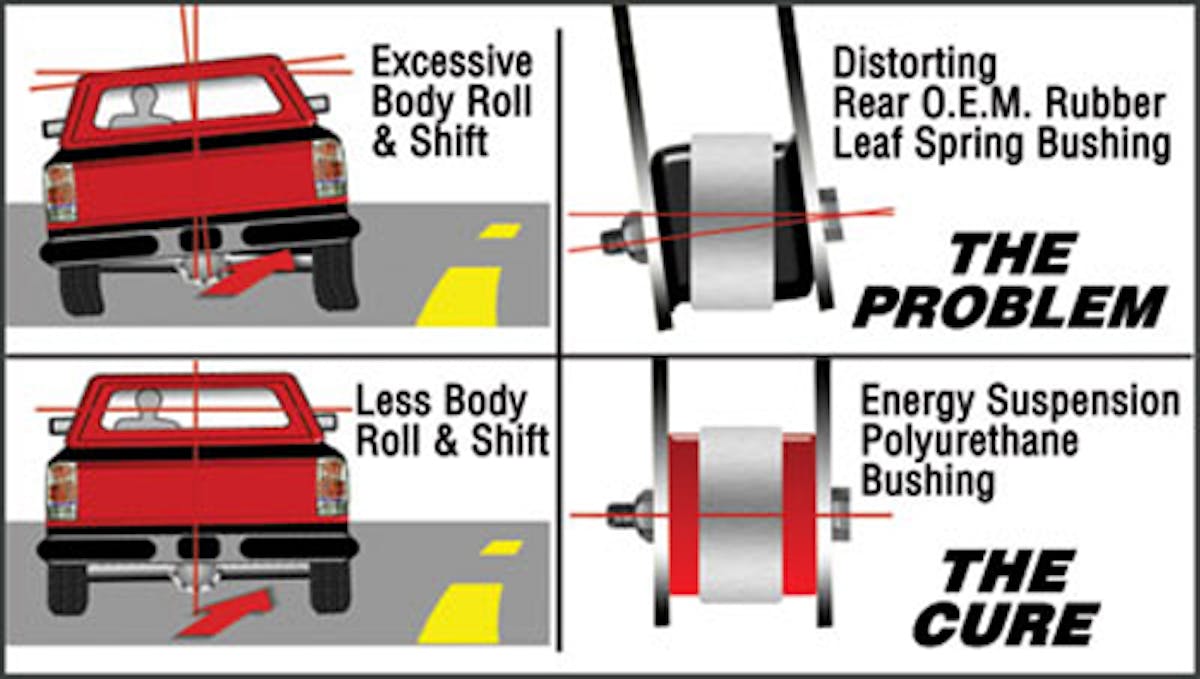 Excessive Body Roll & Shift

Distorting Rear O.E.M. Rubber Leaf Spring Bushing

THE PROBLEM

Less Body Roll & Shift

Energy Suspension Polyurethane Bushing

THE CURE