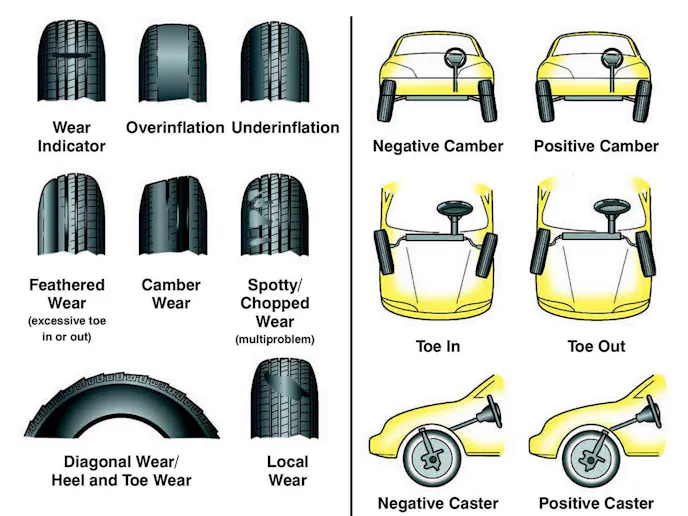 Wear Indicator

Overinflation

Underinflation

Feathered Wear
(excessive toe in or out)

Camber Wear

Spotty/ Chopped Wear
(multiproblem)

Diagonal Wear/ Heel and Toe Wear

Local Wear

Negative Camber

Positive Camber

Toe In

Toe Out

Negative Caster

Positive Caster