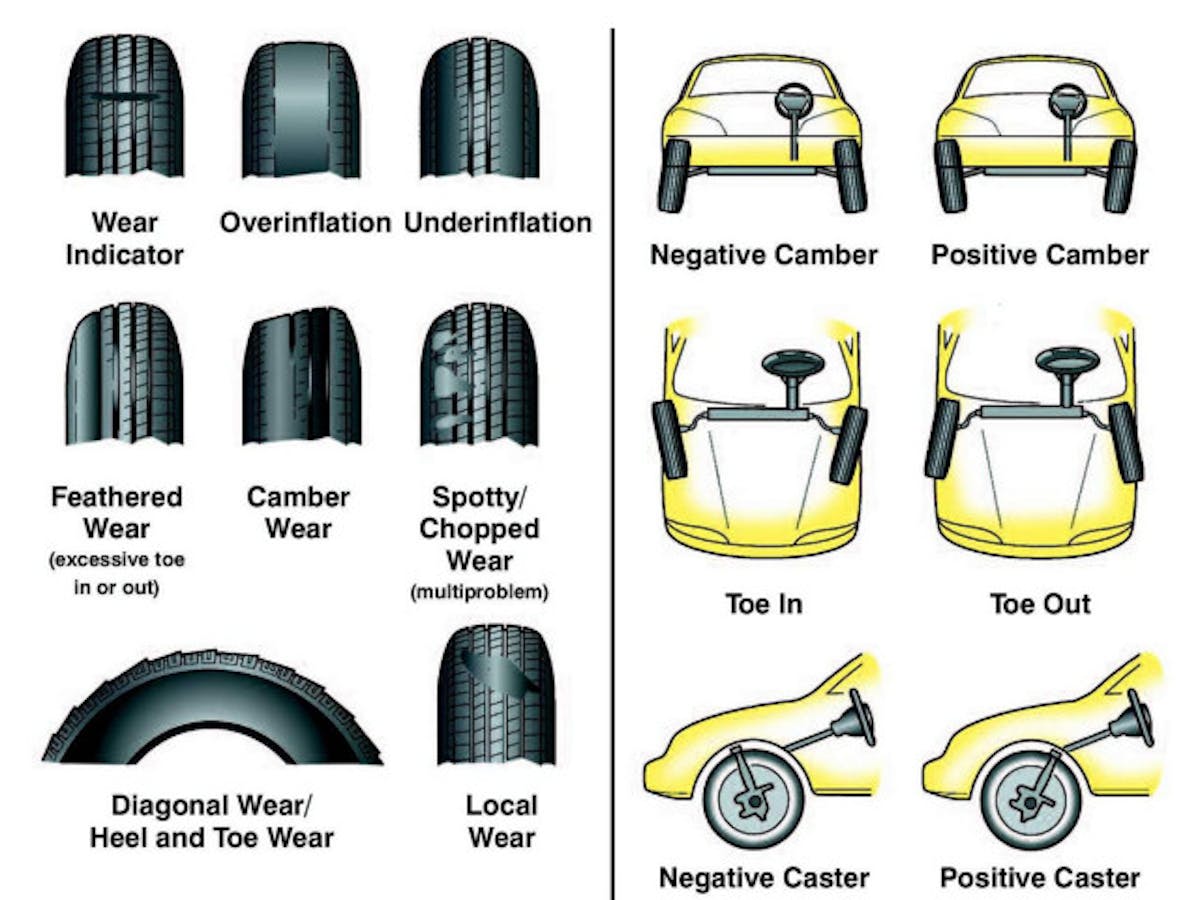 Wear Indicator

Overinflation

Underinflation

Feathered Wear
(excessive toe in or out)

Camber Wear

Spotty/ Chopped Wear
(multiproblem)

Diagonal Wear/ Heel and Toe Wear

Local Wear

Negative Camber

Positive Camber

Toe In

Toe Out

Negative Caster

Positive Caster