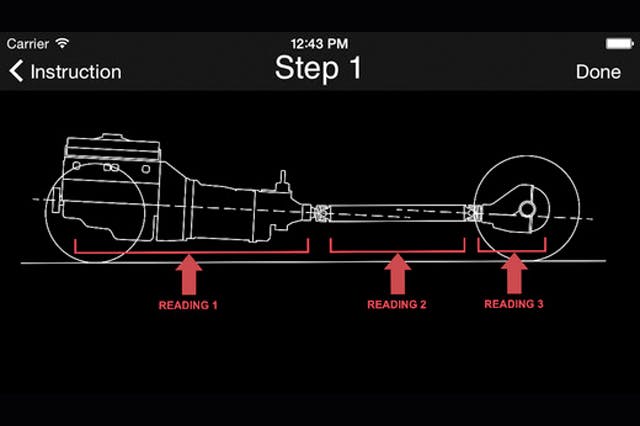 Carrier
12:43 PM
Instruction
Step 1
Done

READING 1
READING 2
READING 3