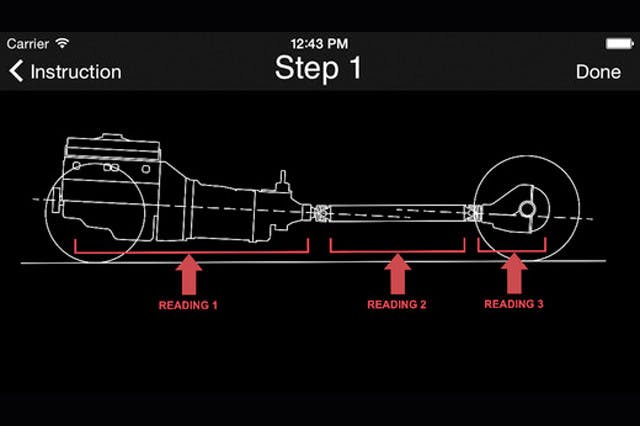 Carrier
12:43 PM
Instruction
Step 1
Done

READING 1
READING 2
READING 3