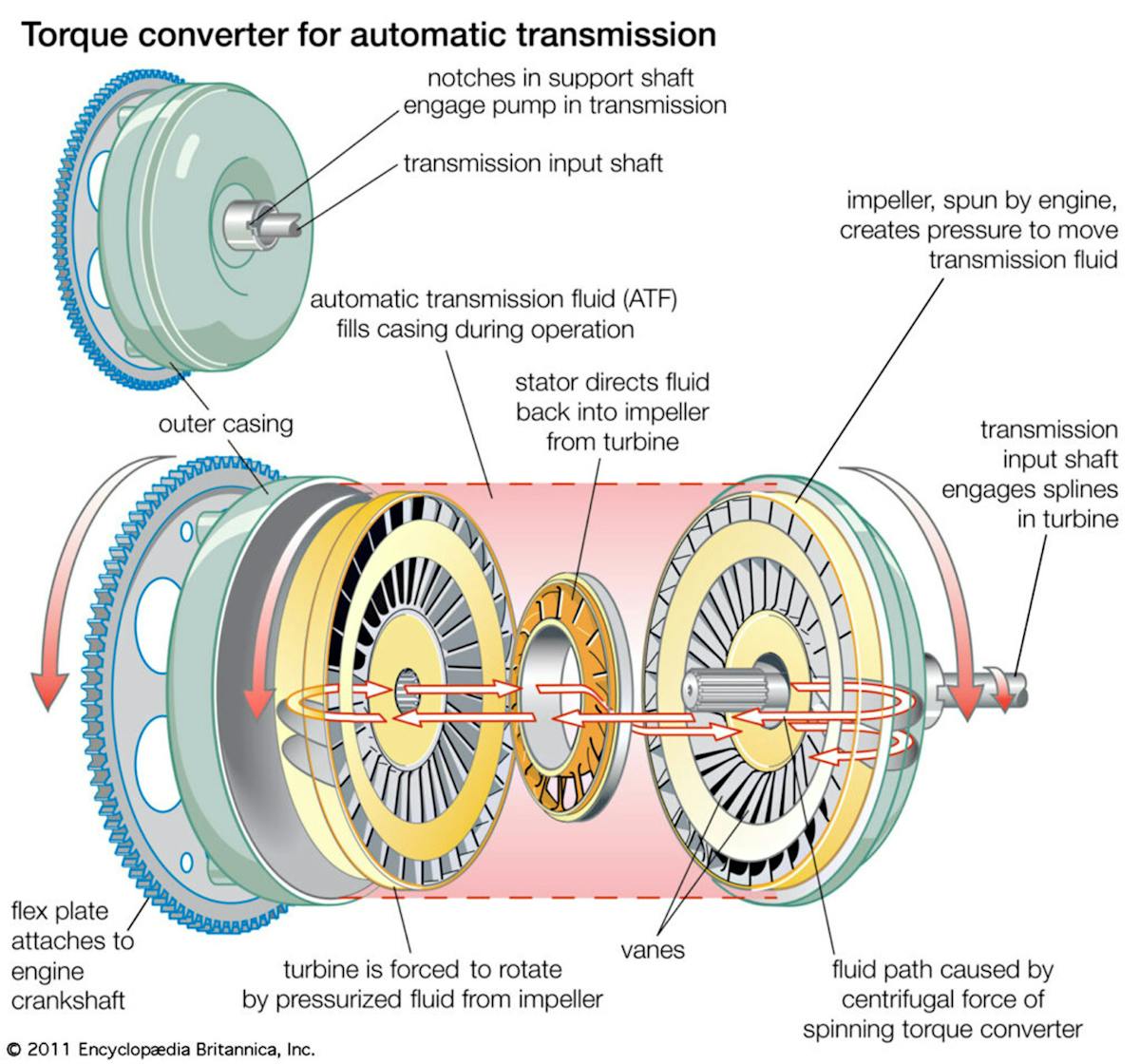 Torque converter for automatic transmission

notches in support shaft engage pump in transmission

transmission input shaft

impeller, spun by engine, creates pressure to move transmission fluid

automatic transmission fluid (ATF) fills casing during operation

stator directs fluid back into impeller from turbine

outer casing

transmission input shaft engages splines in turbine

flex plate attaches to engine crankshaft

turbine is forced to rotate by pressurized fluid from impeller

vanes

fluid path caused by centrifugal force of spinning torque converter

© 2011 Encyclopædia Britannica, Inc.