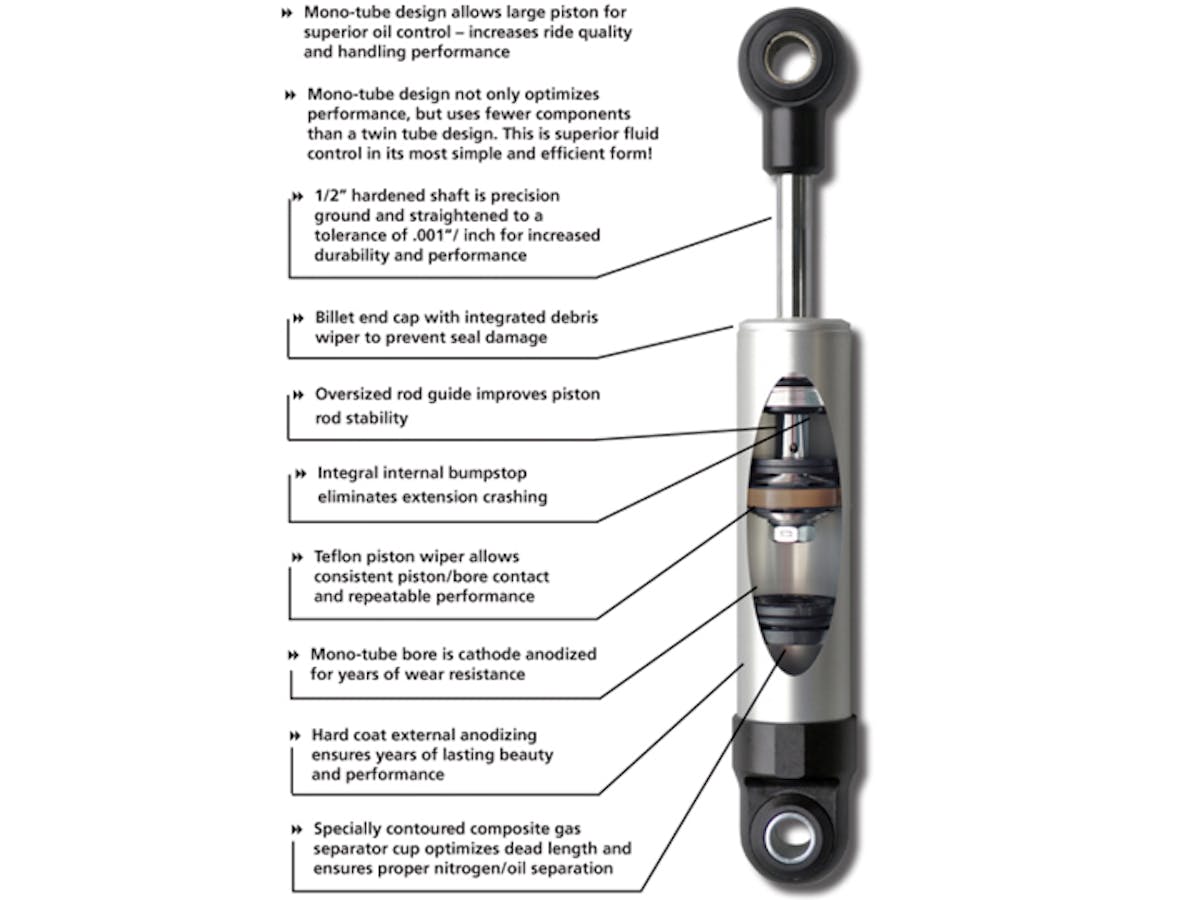 » Mono-tube design allows large piston for superior oil control – increases ride quality and handling performance

» Mono-tube design not only optimizes performance, but uses fewer components than a twin tube design. This is superior fluid control in its most simple and efficient form!

» 1/2" hardened shaft is precision ground and straightened to a tolerance of .001"/ inch for increased durability and performance

» Billet end cap with integrated debris wiper to prevent seal damage

» Oversized rod guide improves piston rod stability

» Integral internal bumpstop eliminates extension crashing

» Teflon piston wiper allows consistent piston/bore contact and repeatable performance

» Mono-tube bore is cathode anodized for years of wear resistance

» Hard coat external anodizing ensures years of lasting beauty and performance

» Specially contoured composite gas separator cup optimizes dead length and ensures proper nitrogen/oil separation